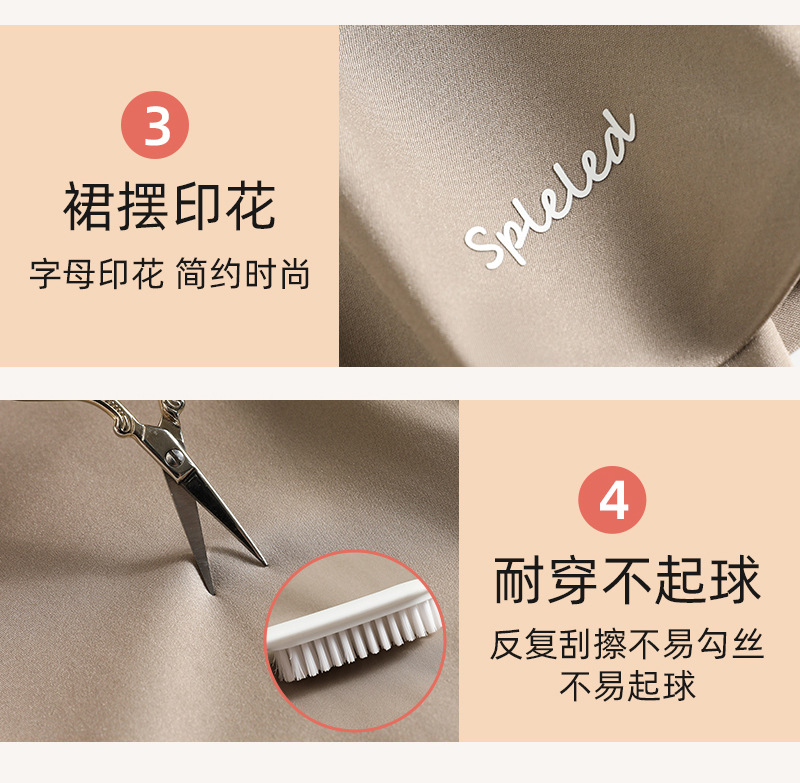 3

裙摆印花

字母印花 简约时尚

Spleled

4

耐穿不起球

反复刮擦不易勾丝
不易起球