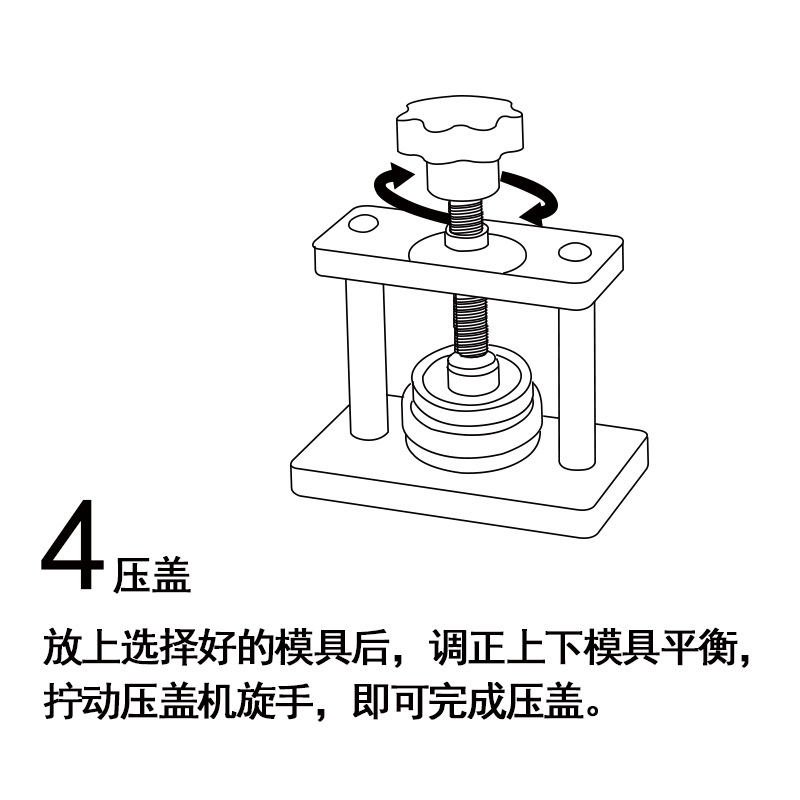 4 压盖

放上选择好的模具后，调正上下模具平衡，拧动压盖机旋手，即可完成压盖。