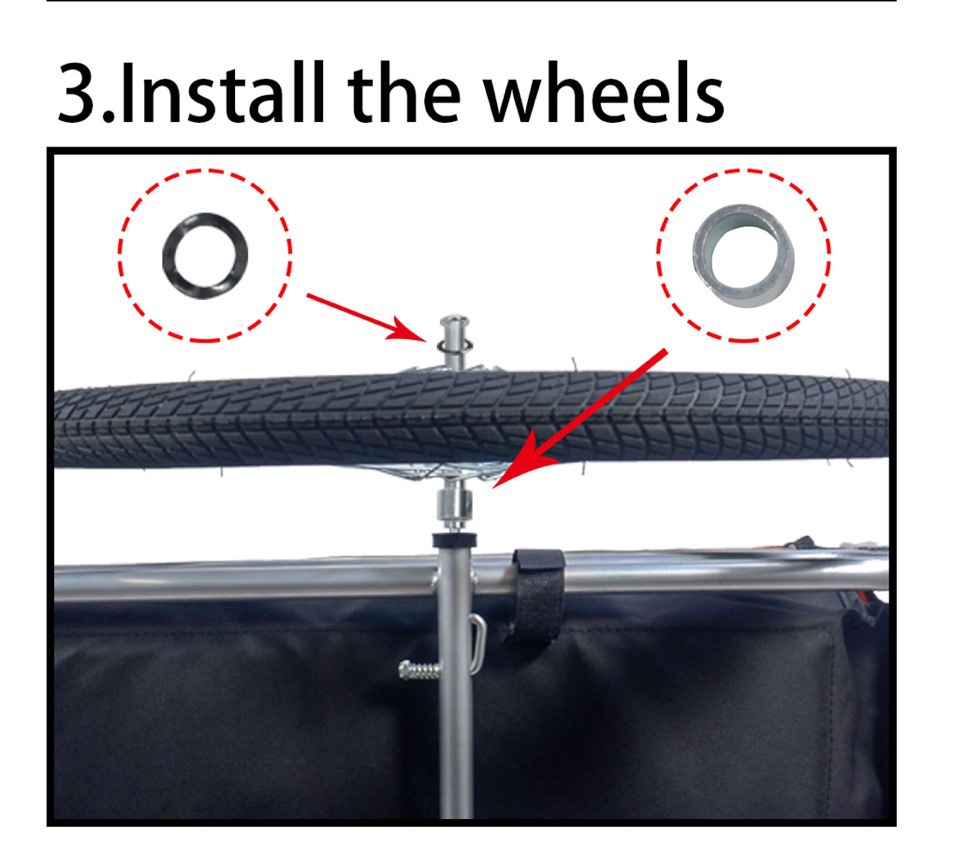 3.Install the wheels