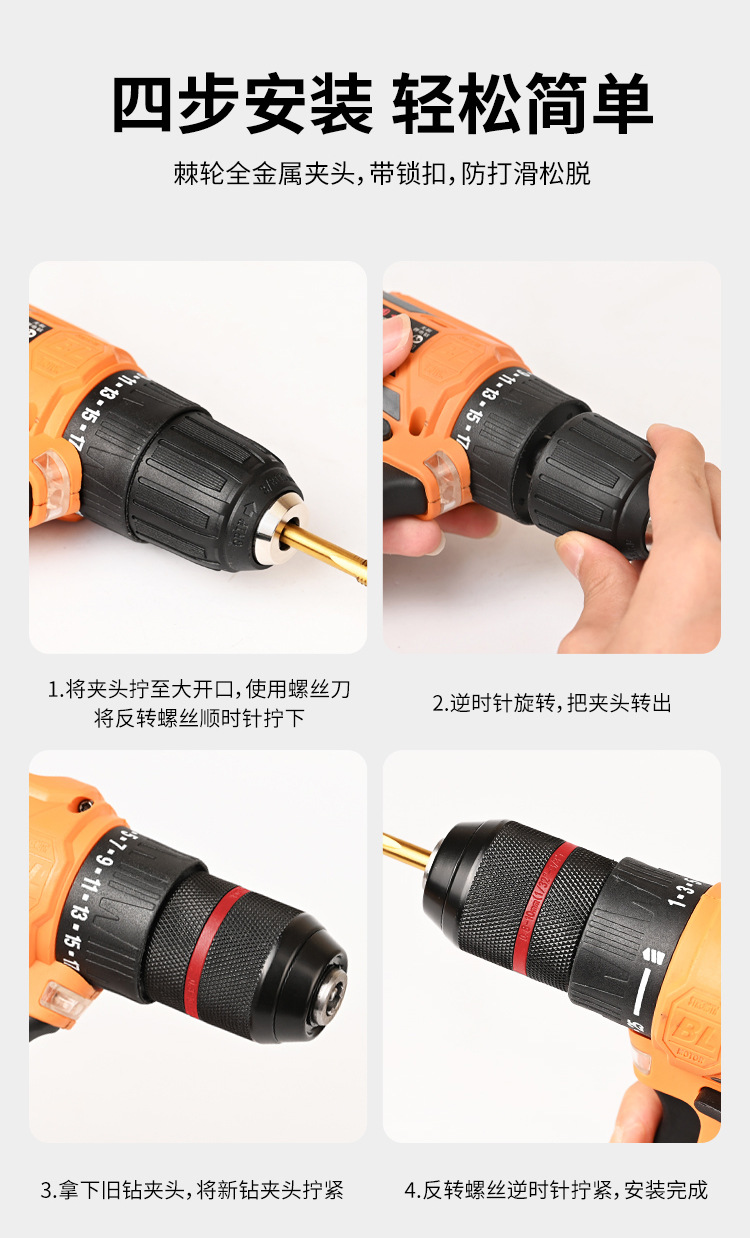 四步安装 轻松简单

棘轮全金属夹头，带锁扣，防打滑松脱

1.将夹头拧至大开口，使用螺丝刀将反转螺丝顺时针拧下

2.逆时针旋转，把夹头转出

3.拿下旧钻夹头，将新钻夹头拧紧

4.反转螺丝逆时针拧紧，安装完成