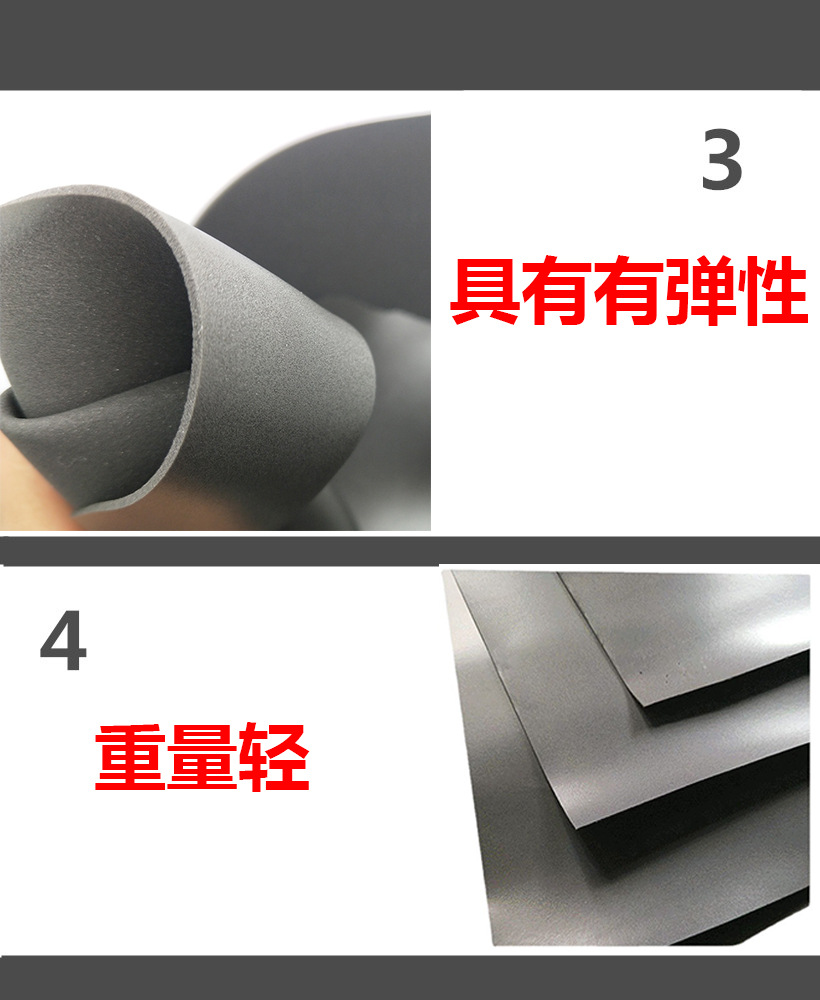 3

具有有弹性

4

重量轻