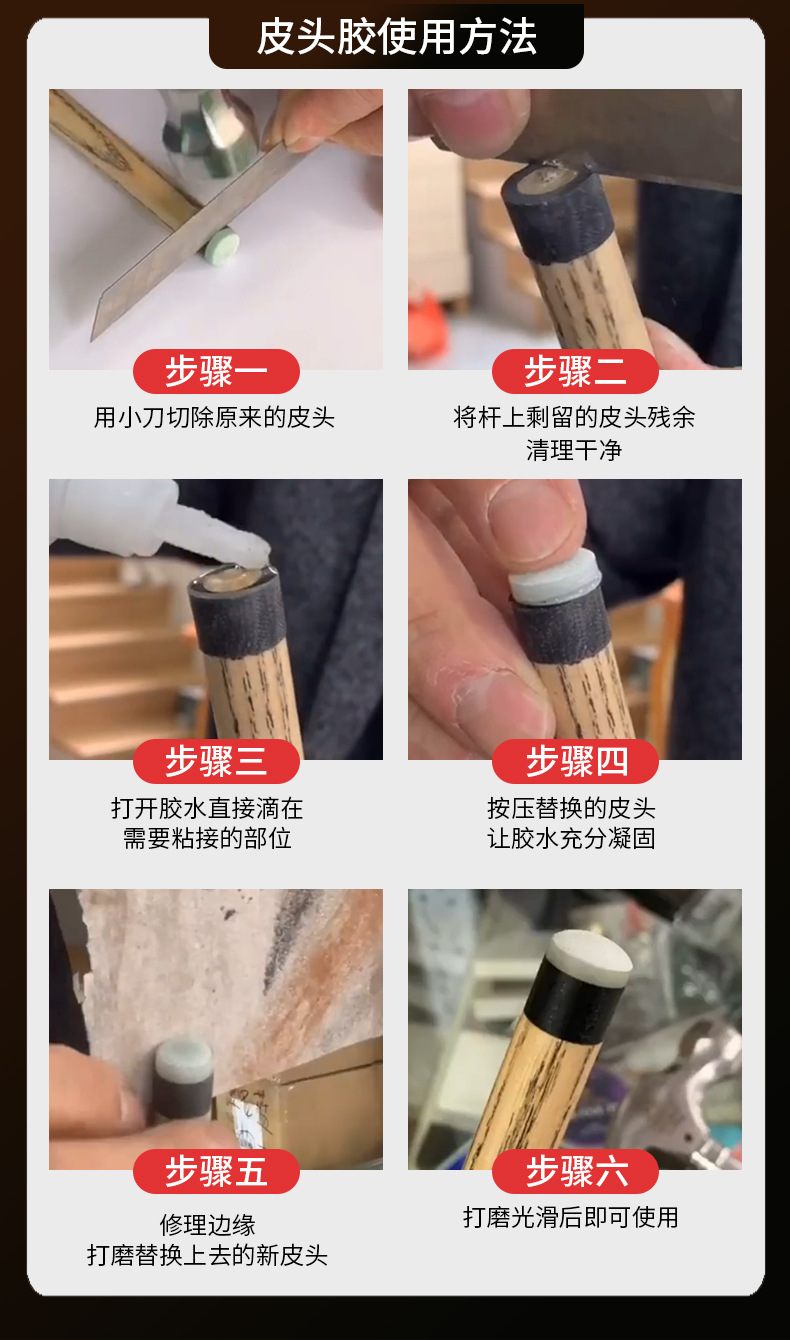 皮头胶使用方法

步骤一
用小刀切除原来的皮头

步骤二
将杆上剩留的皮头残余
清理干净

步骤三
打开胶水直接滴在
需要粘接的部位

步骤四
按压替换的皮头
让胶水充分凝固

步骤五
修理边缘
打磨替换上去的新皮头

步骤六
打磨光滑后即可使用