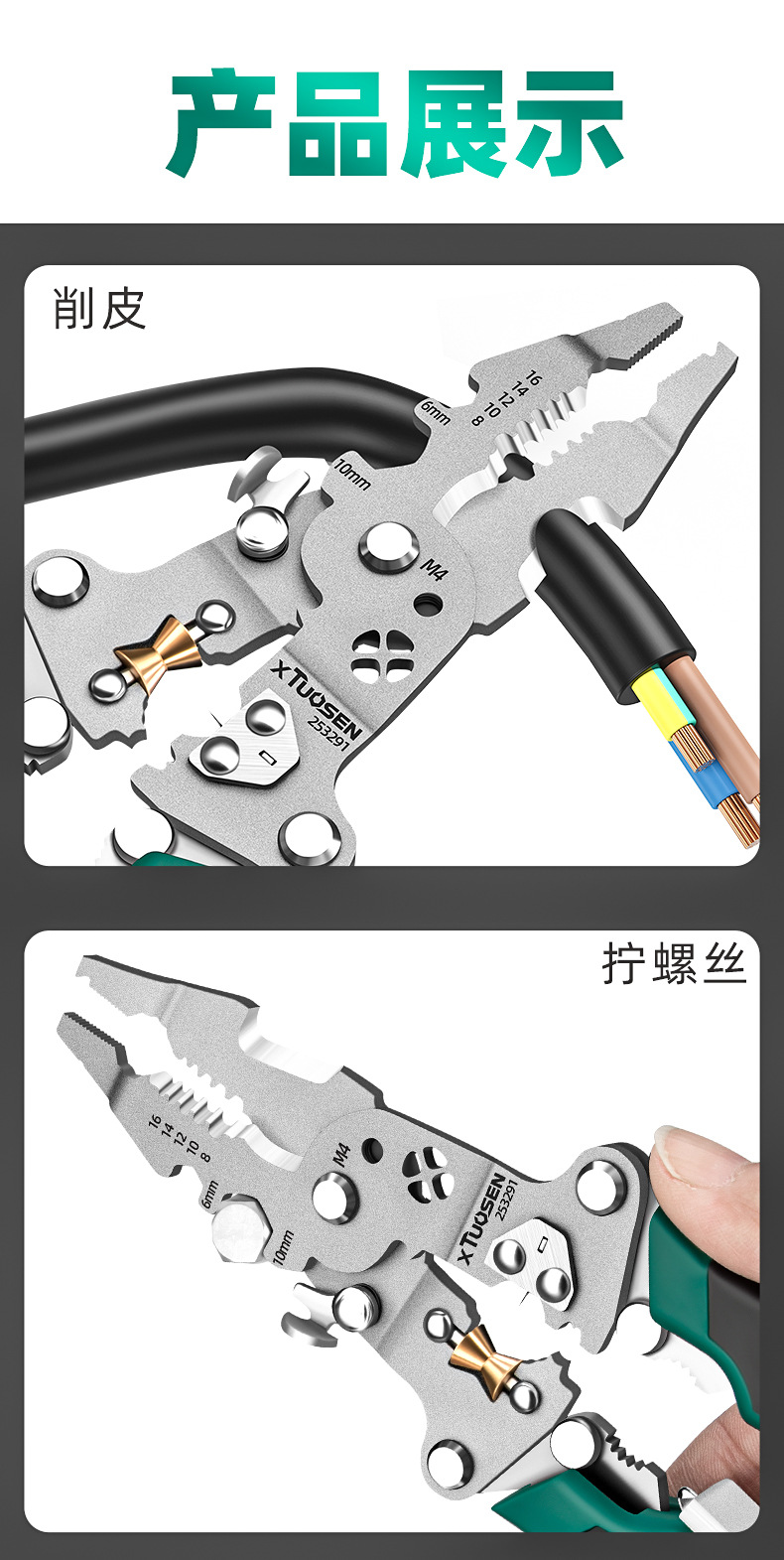 产品展示

削皮

16
14
12
10
8
6mm
10mm
M4
xTUOSEN
253291

拧螺丝

16
14
12
10
8
6mm
10mm
M4
xTUOSEN
253291