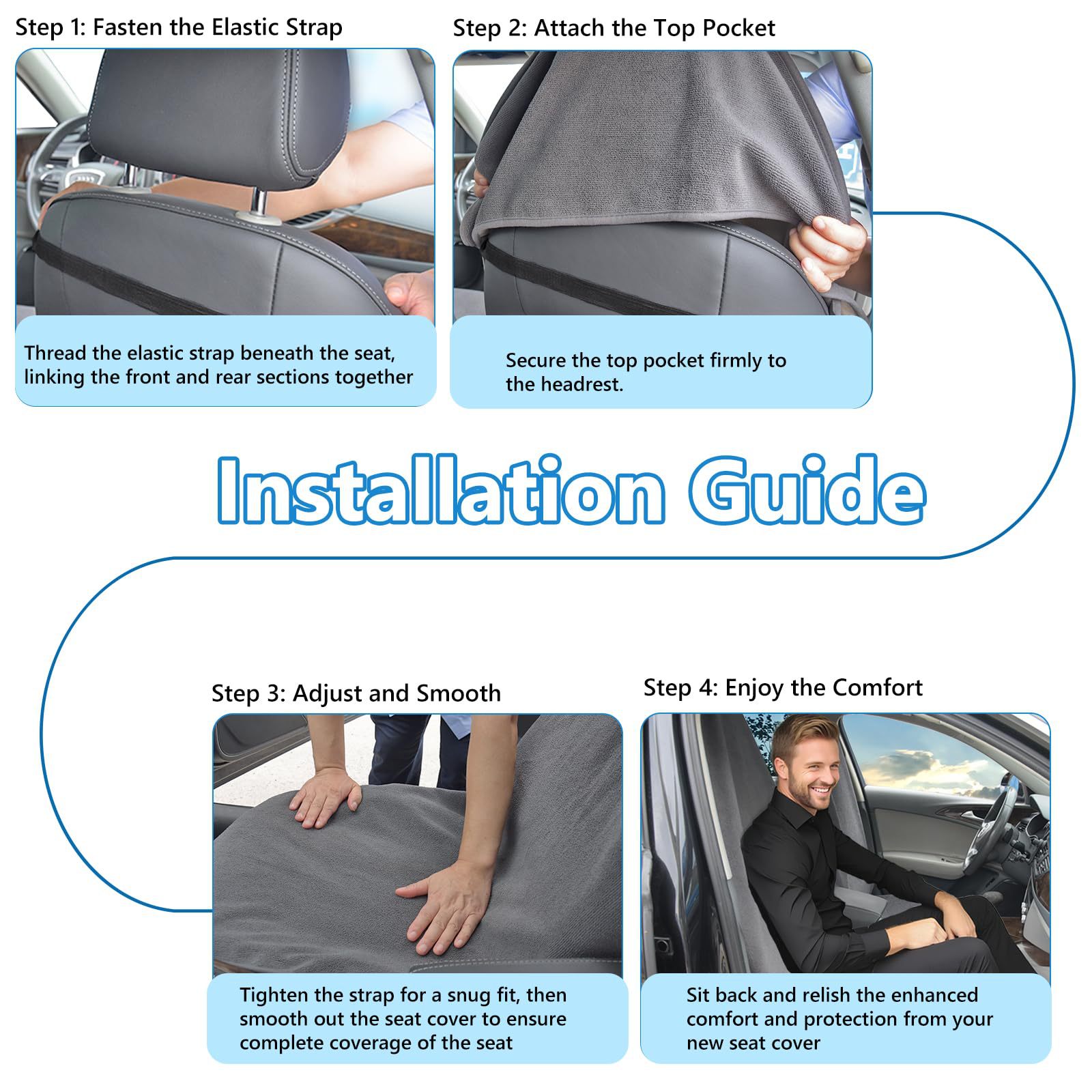 Step 1: Fasten the Elastic Strap

Thread the elastic strap beneath the seat, linking the front and rear sections together

Step 2: Attach the Top Pocket

Secure the top pocket firmly to the headrest.

Installation Guide

Step 3: Adjust and Smooth

Tighten the strap for a snug fit, then smooth out the seat cover to ensure complete coverage of the seat

Step 4: Enjoy the Comfort

Sit back and relish the enhanced comfort and protection from your new seat cover