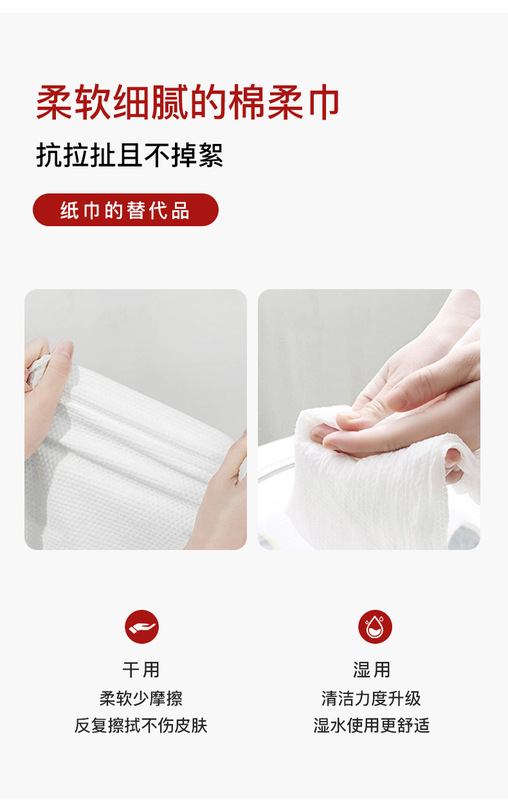 柔软细腻的棉柔巾

抗拉扯且不掉絮

纸巾的替代品

干用
柔软少摩擦
反复擦拭不伤皮肤

湿用
清洁力度升级
湿水使用更舒适