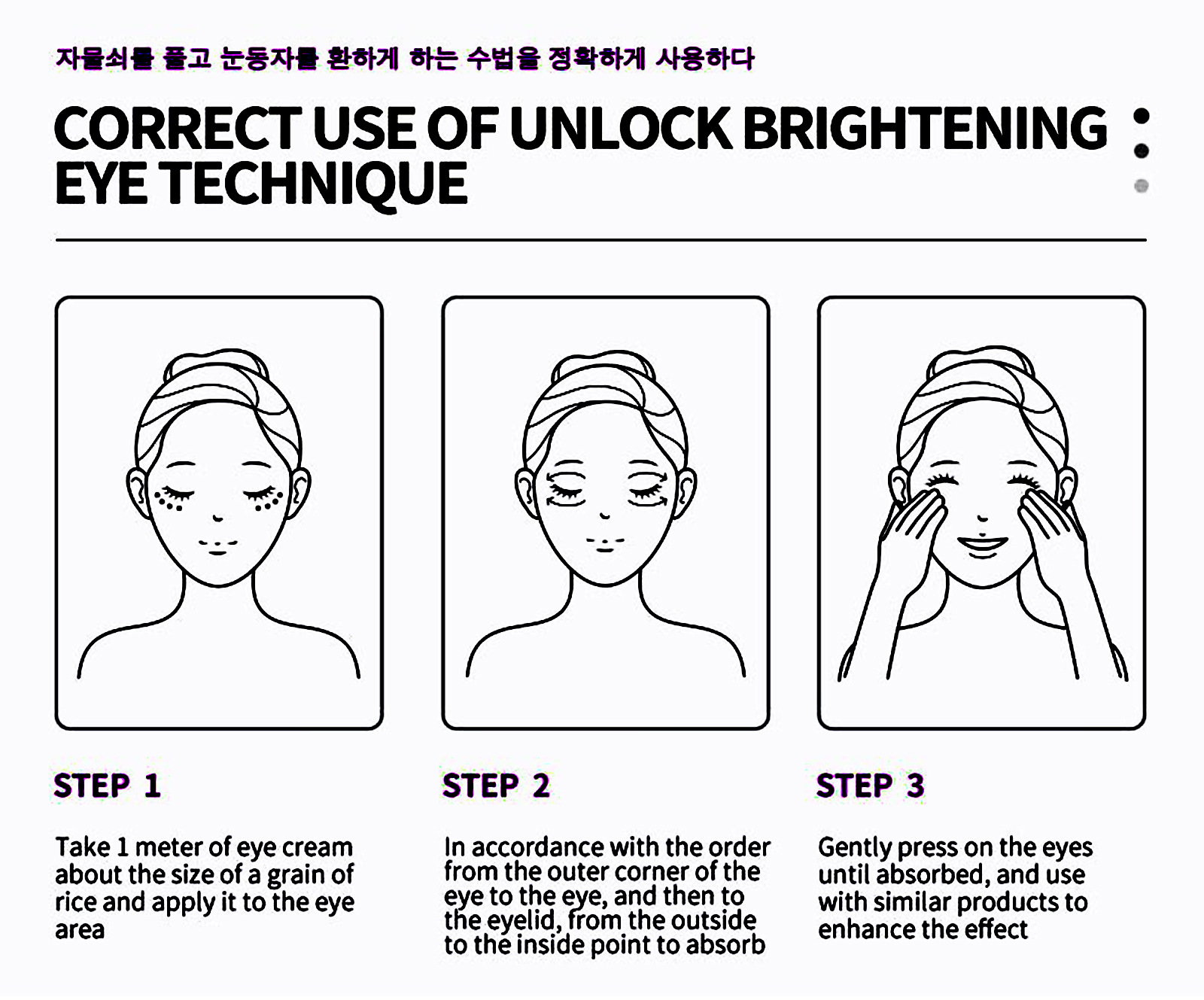 자물쇠를 풀고 눈동자를 환하게 하는 수법을 정확하게 사용하다

CORRECT USE OF UNLOCK BRIGHTENING EYE TECHNIQUE

STEP 1

Take 1 meter of eye cream about the size of a grain of rice and apply it to the eye area

STEP 2

In accordance with the order from the outer corner of the eye to the eye, and then to the eyelid, from the outside to the inside point to absorb

STEP 3

Gently press on the eyes until absorbed, and use with similar products to enhance the effect