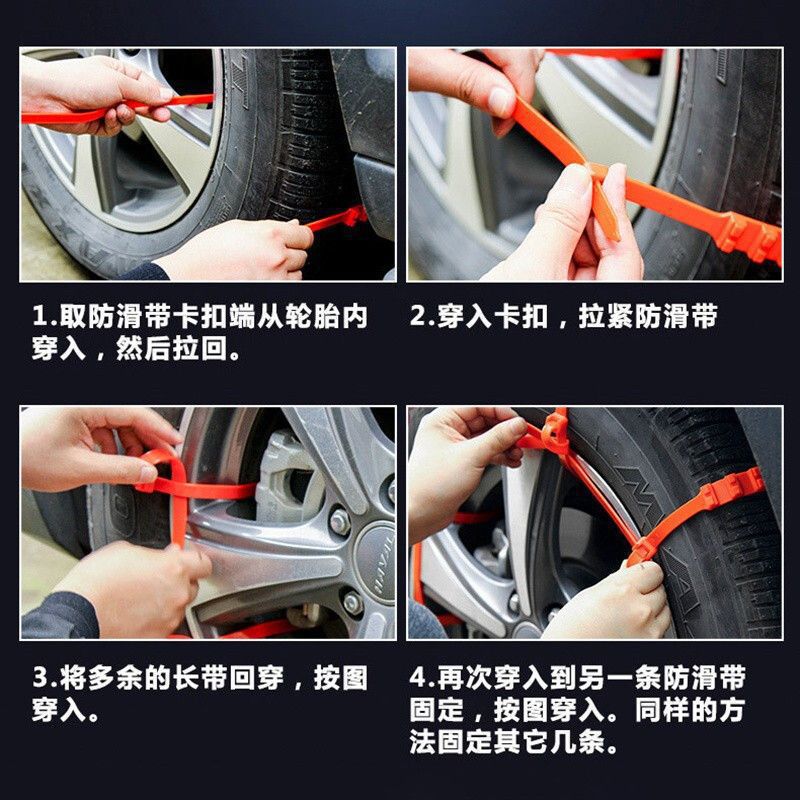 1.取防滑带卡扣端从轮胎内穿入，然后拉回。

2.穿入卡扣，拉紧防滑带

3.将多余的长带回穿，按图穿入。

4.再次穿入到另一条防滑带固定，按图穿入。同样的方法固定其它几条。