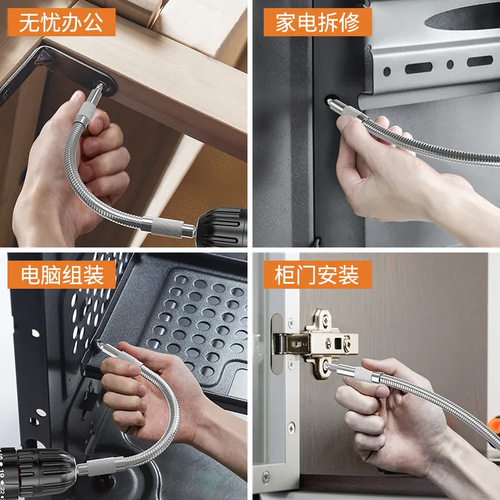 无忧办公

家电拆修

电脑组装

柜门安装