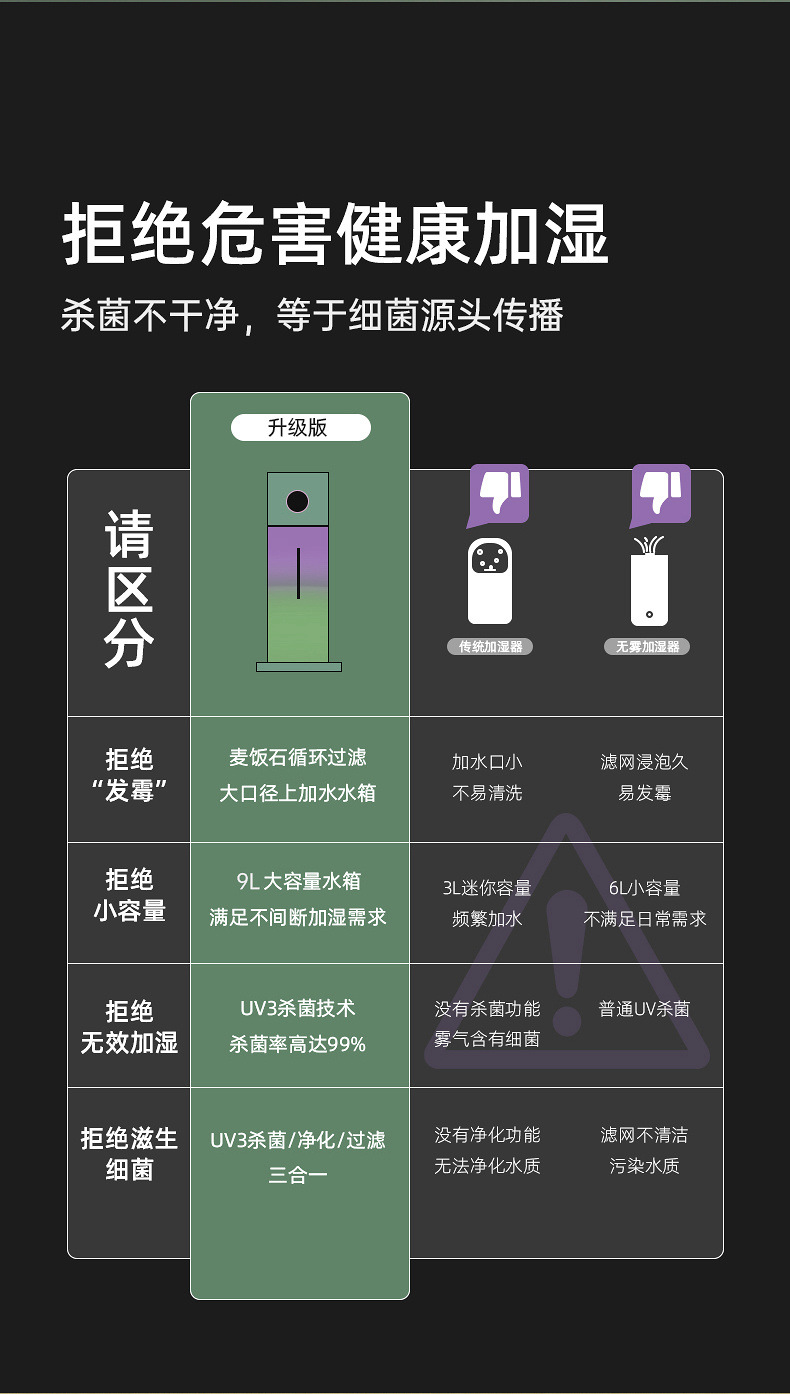 拒绝危害健康加湿

杀菌不干净，等于细菌源头传播

| 请区分 | 升级版 | 传统加湿器 | 无雾加湿器 |
|---|---|---|---|
| 拒绝“发霉” | 麦饭石循环过滤 大口径上加水水箱 | 加水口小 不易清洗 | 滤网浸泡久 易发霉 |
| 拒绝小容量 | 9L大容量水箱 满足不间断加湿需求 | 3L迷你容量 频繁加水 | 6L小容量 不满足日常需求 |
| 拒绝无效加湿 | UV3杀菌技术 杀菌率高达99% | 没有杀菌功能 雾气含有细菌 | 普通UV杀菌 |
| 拒绝滋生细菌 | UV3杀菌/净化/过滤 三合一 | 没有净化功能 无法净化水质 | 滤网不清洁 污染水质 |