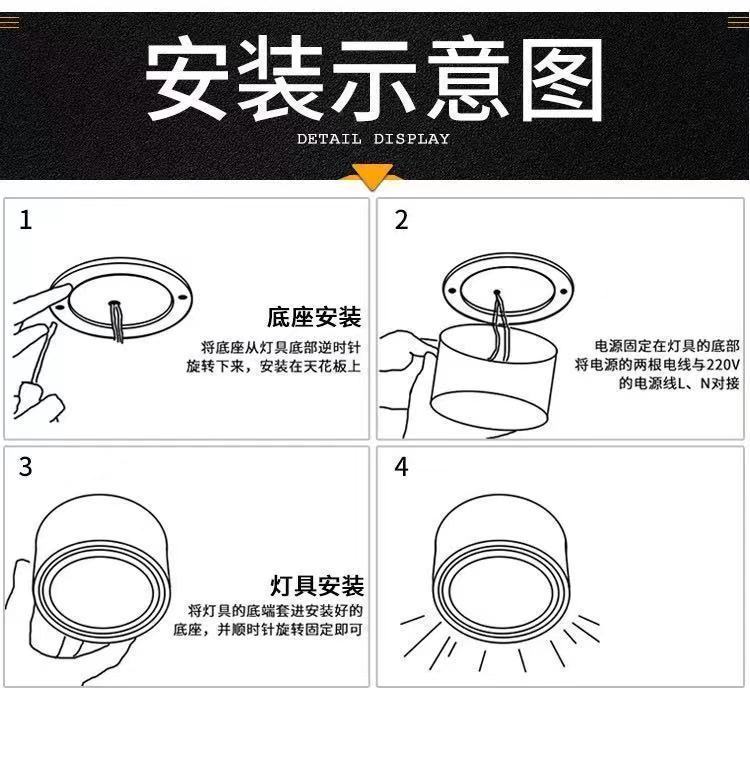 安装示意图
DETAIL DISPLAY

1

底座安装
将底座从灯具底部逆时针旋转下来，安装在天花板上

2

电源固定在灯具的底部
将电源的两根电线与220V的电源线L、N对接

3

灯具安装
将灯具的底端套进安装好的底座，并顺时针旋转固定即可

4