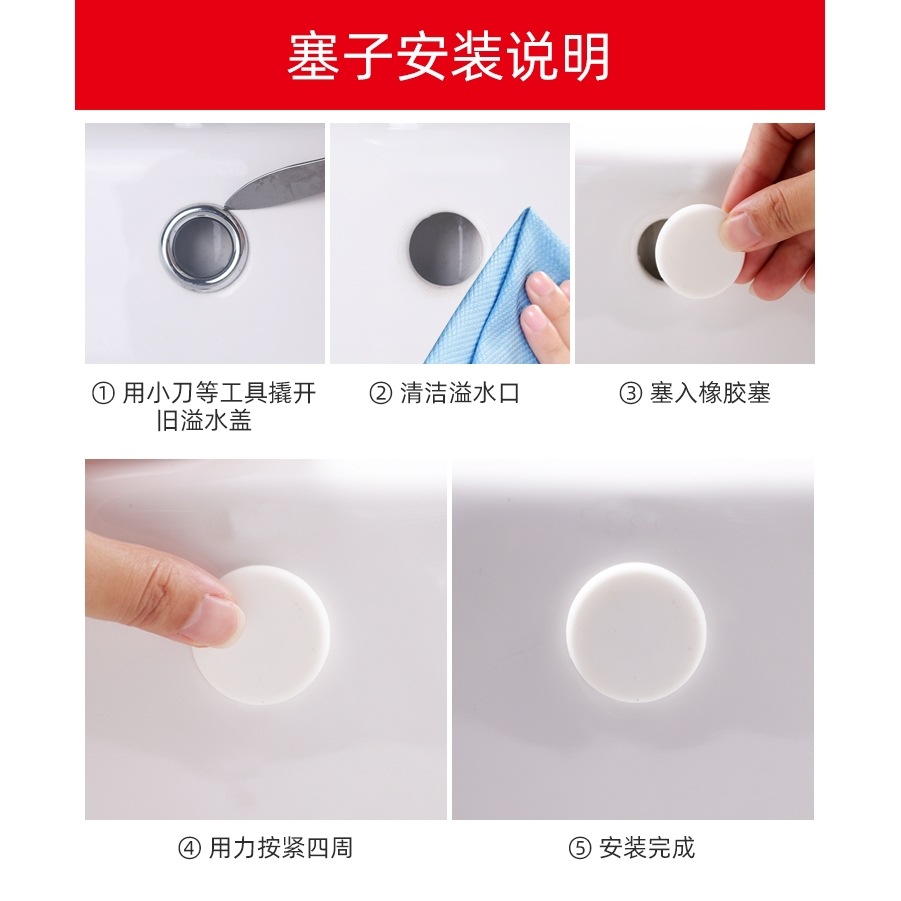 塞子安装说明

① 用小刀等工具撬开旧溢水盖

② 清洁溢水口

③ 塞入橡胶塞

④ 用力按紧四周

⑤ 安装完成