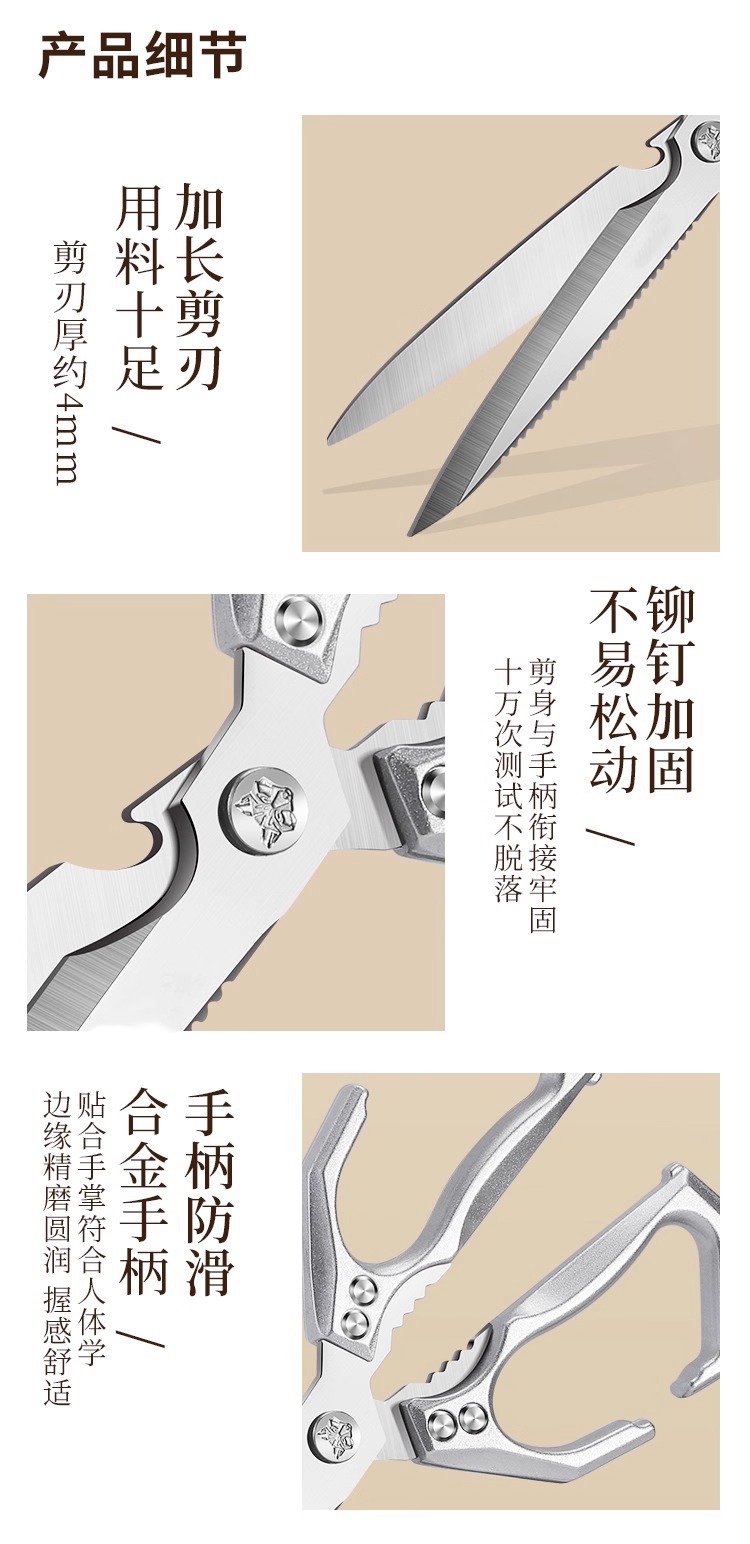 产品细节

加长剪刃
用料十足
剪刃厚约4mm

铆钉加固
不易松动
剪身与手柄衔接牢固
十万次测试不脱落

手柄防滑
合金手柄
贴合手掌符合人体学
边缘精磨圆润 握感舒适