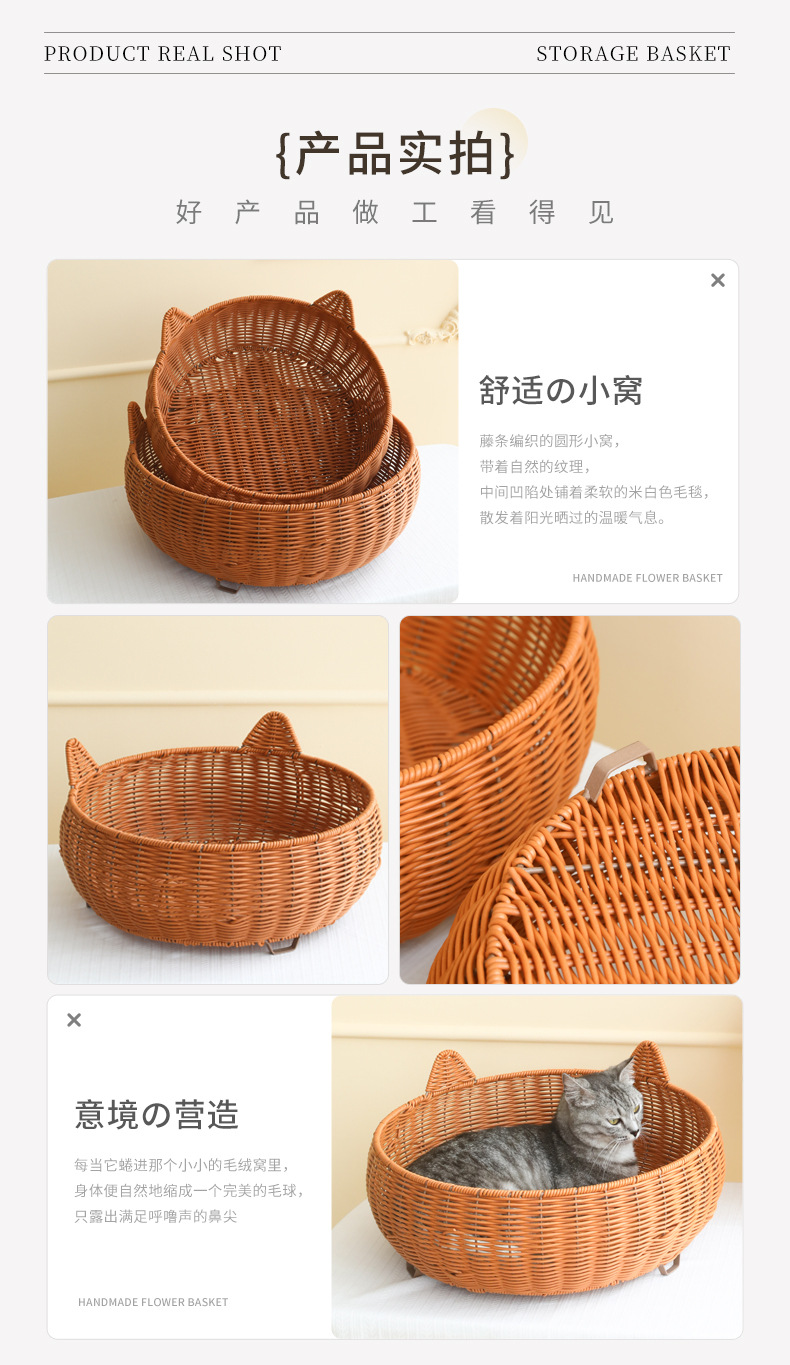 PRODUCT REAL SHOT

STORAGE BASKET

{产品实拍}

好 产 品 做 工 看 得 见

×

舒适の小窝

藤条编织的圆形小窝，
带着自然的纹理，
中间凹陷处铺着柔软的米白色毛毯，
散发着阳光晒过的温暖气息。

HANDMADE FLOWER BASKET

×

意境の营造

每当它蜷进那个小小的毛绒窝里，
身体便自然地缩成一个完美的毛球，
只露出满足呼噜声的鼻尖

HANDMADE FLOWER BASKET