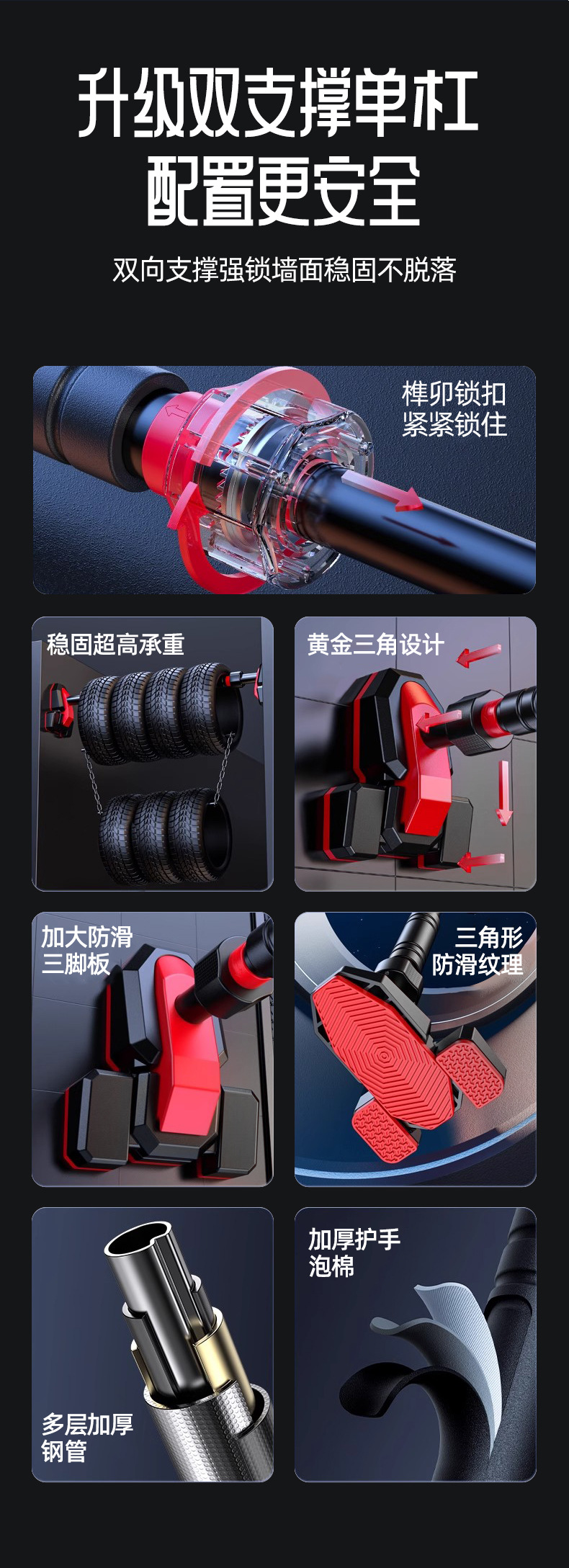 升级双支撑单杠
配置更安全

双向支撑强锁墙面稳固不脱落

榫卯锁扣
紧紧锁住

稳固超高承重

黄金三角设计

加大防滑
三脚板

三角形
防滑纹理

多层加厚
钢管

加厚护手
泡棉