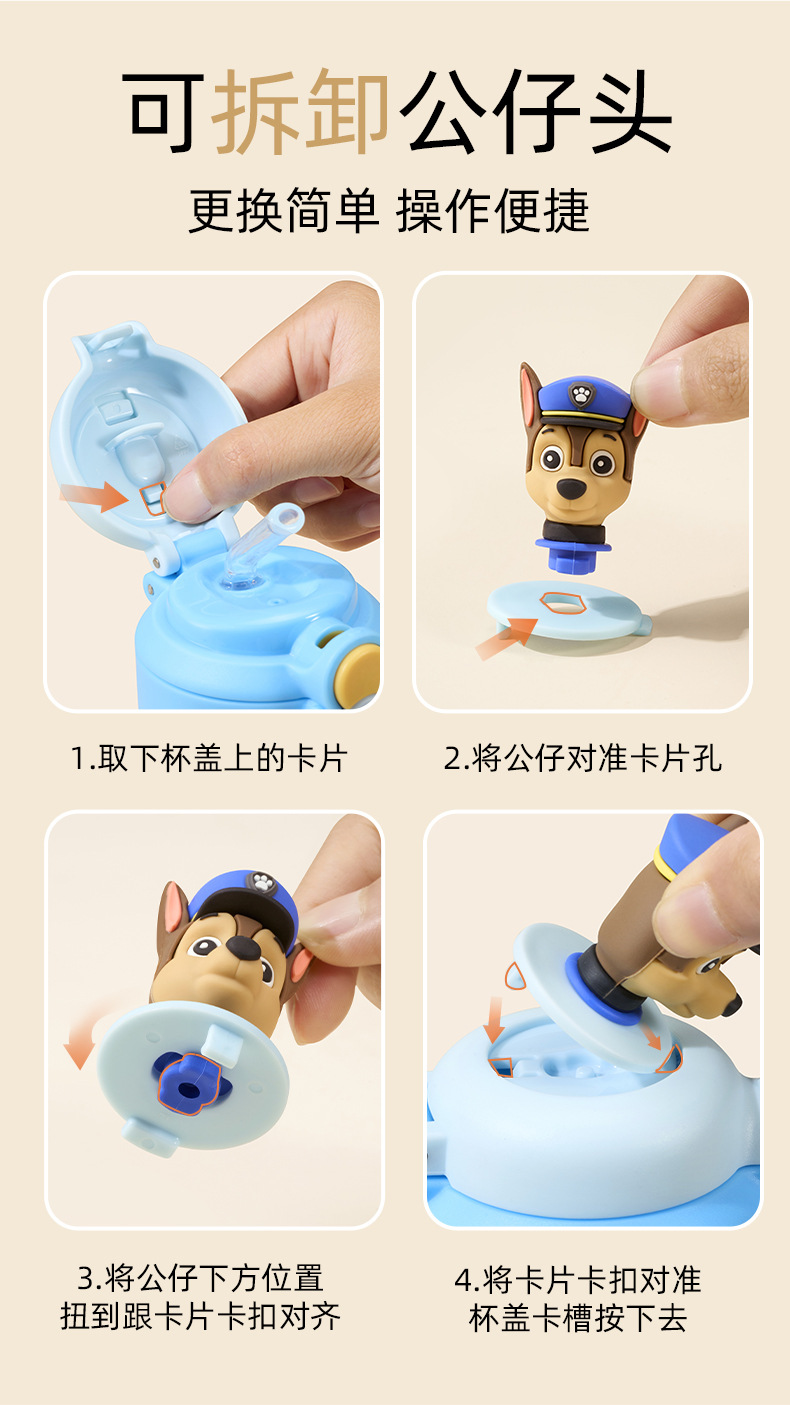 可拆卸公仔头

更换简单 操作便捷

1.取下杯盖上的卡片

2.将公仔对准卡片孔

3.将公仔下方位置扭到跟卡片卡扣对齐

4.将卡片卡扣对准杯盖卡槽按下去