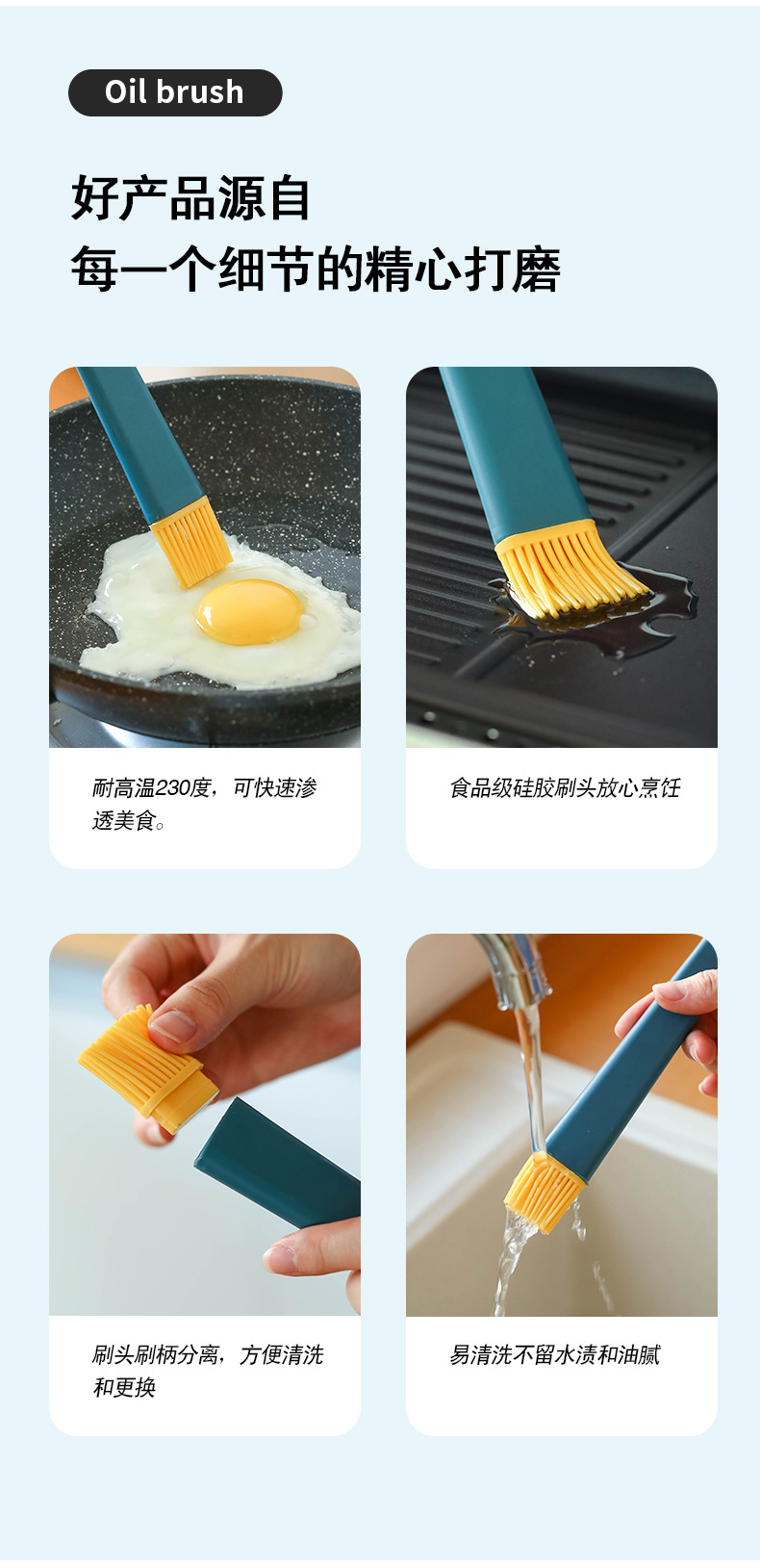 Oil brush

好产品源自
每一个细节的精心打磨

耐高温230度，可快速渗透美食。

食品级硅胶刷头放心烹饪

刷头刷柄分离，方便清洗和更换

易清洗不留水渍和油腻