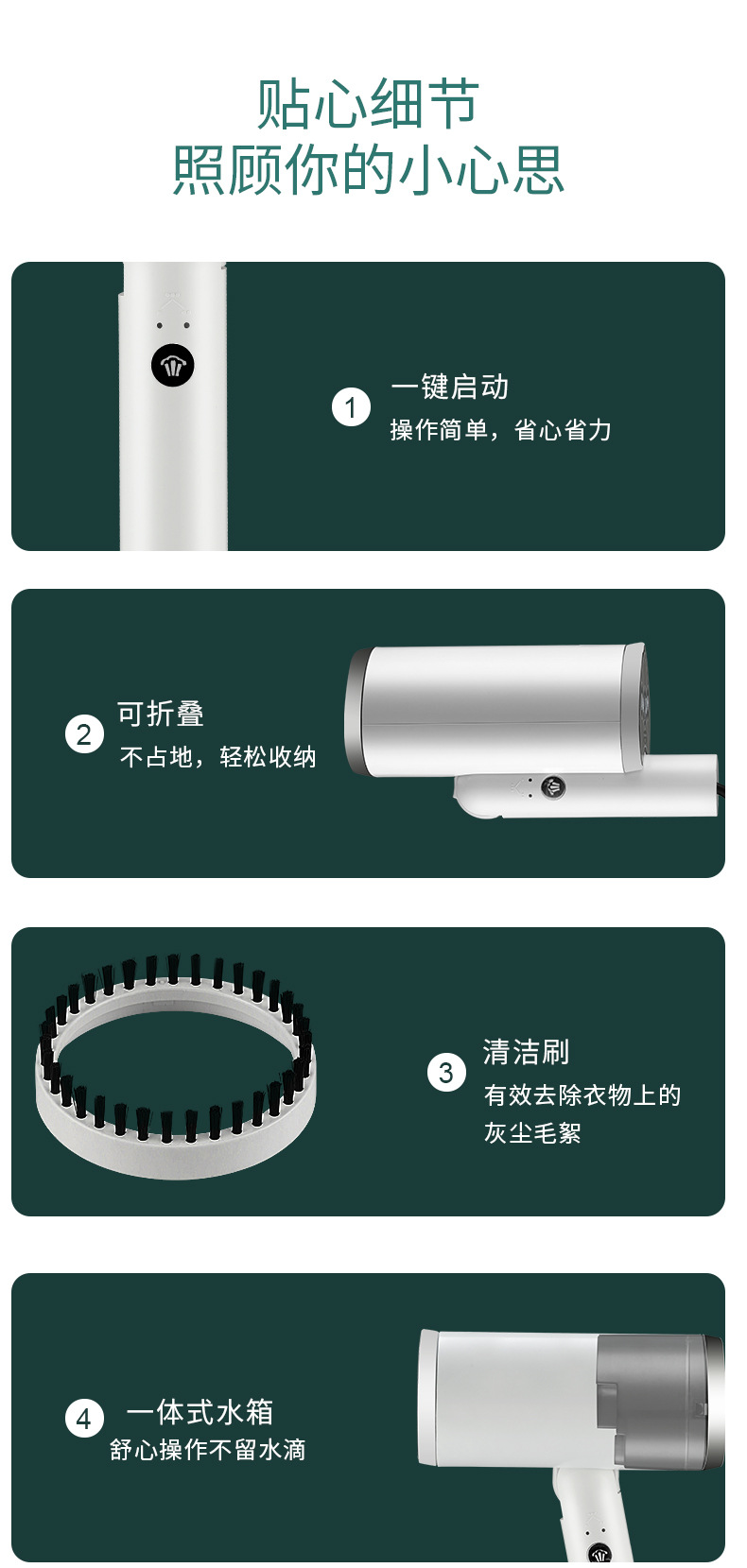 贴心细节
照顾你的小心思

1 一键启动
操作简单，省心省力

2 可折叠
不占地，轻松收纳

3 清洁刷
有效去除衣物上的灰尘毛絮

4 一体式水箱
舒心操作不留水滴