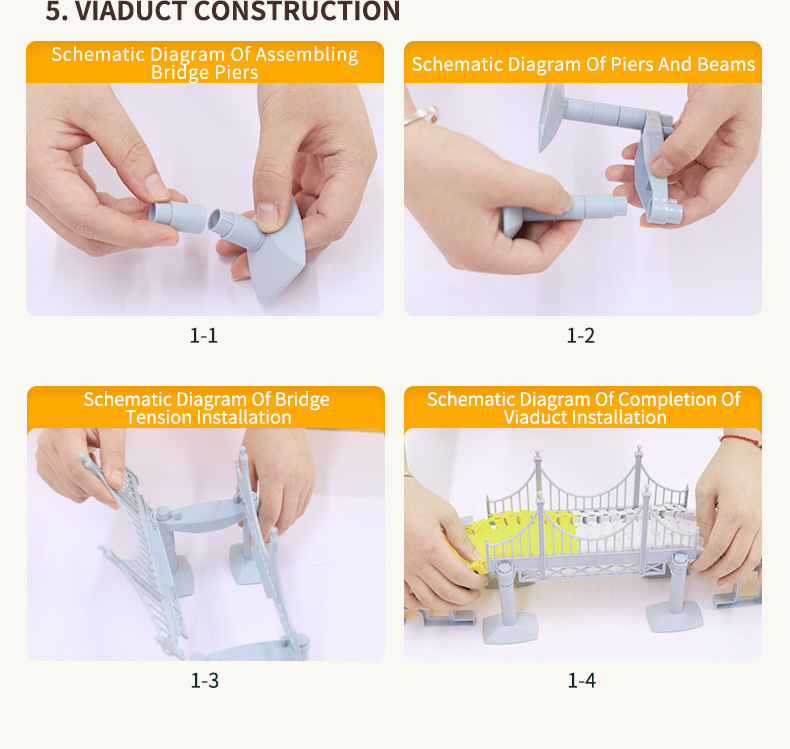 5. VIADUCT CONSTRUCTION

Schematic Diagram Of Assembling Bridge Piers

1-1

Schematic Diagram Of Piers And Beams

1-2

Schematic Diagram Of Bridge Tension Installation

1-3

Schematic Diagram Of Completion Of Viaduct Installation

1-4