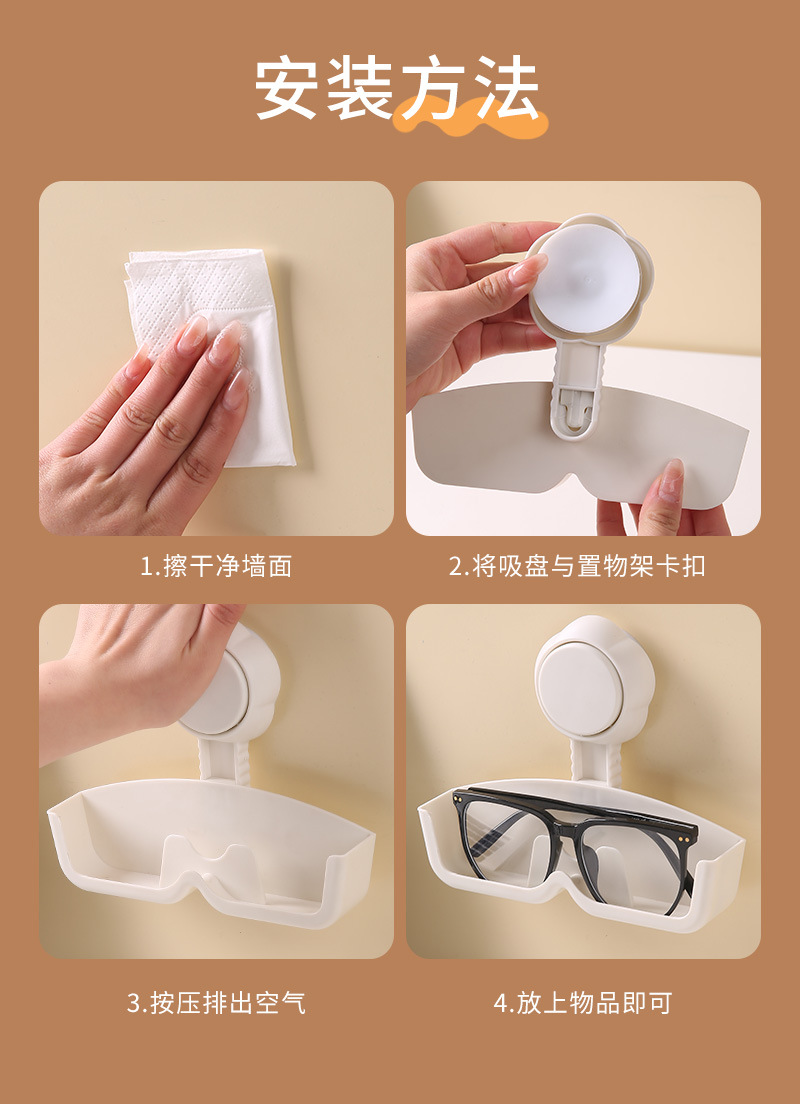 安装方法

1.擦干净墙面

2.将吸盘与置物架卡扣

3.按压排出空气

4.放上物品即可