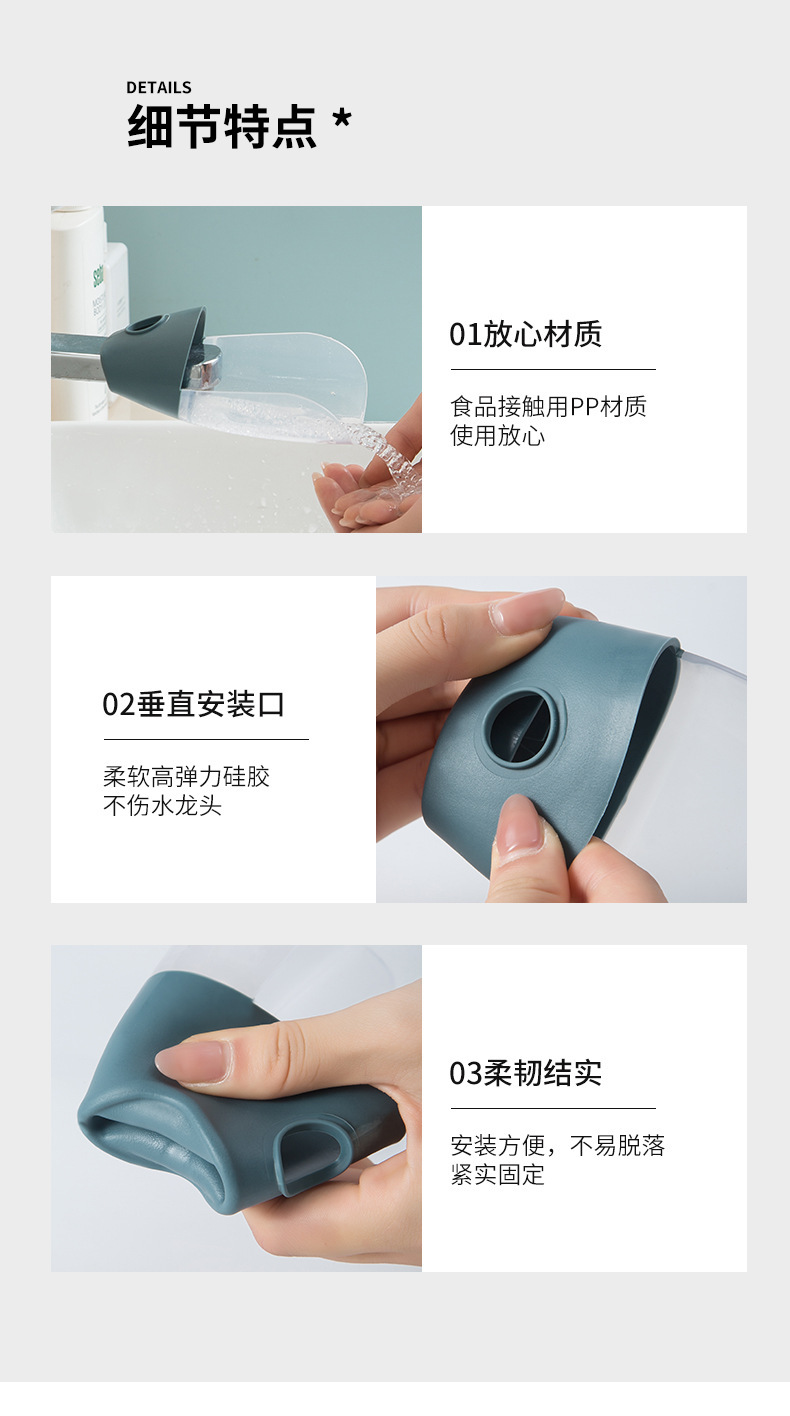 DETAILS
细节特点 *

01放心材质

食品接触用PP材质
使用放心

02垂直安装口

柔软高弹力硅胶
不伤水龙头

03柔韧结实

安装方便，不易脱落
紧实固定