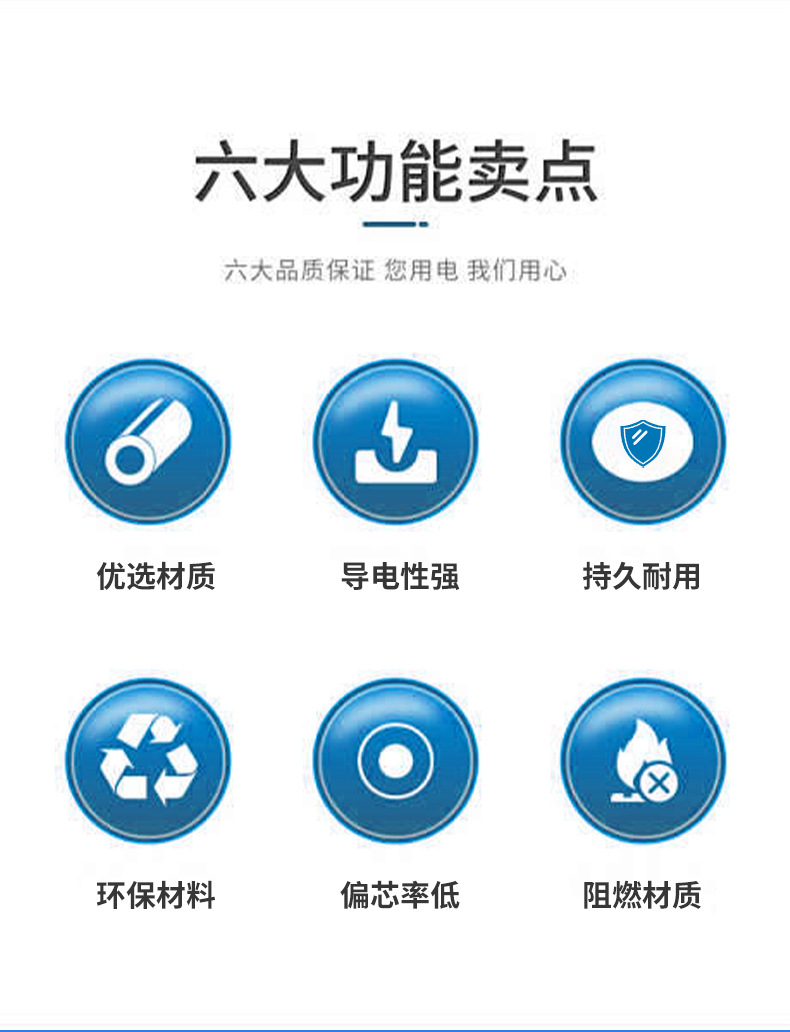 六大功能卖点

六大品质保证 您用电 我们用心

优选材质

导电性强

持久耐用

环保材料

偏芯率低

阻燃材质