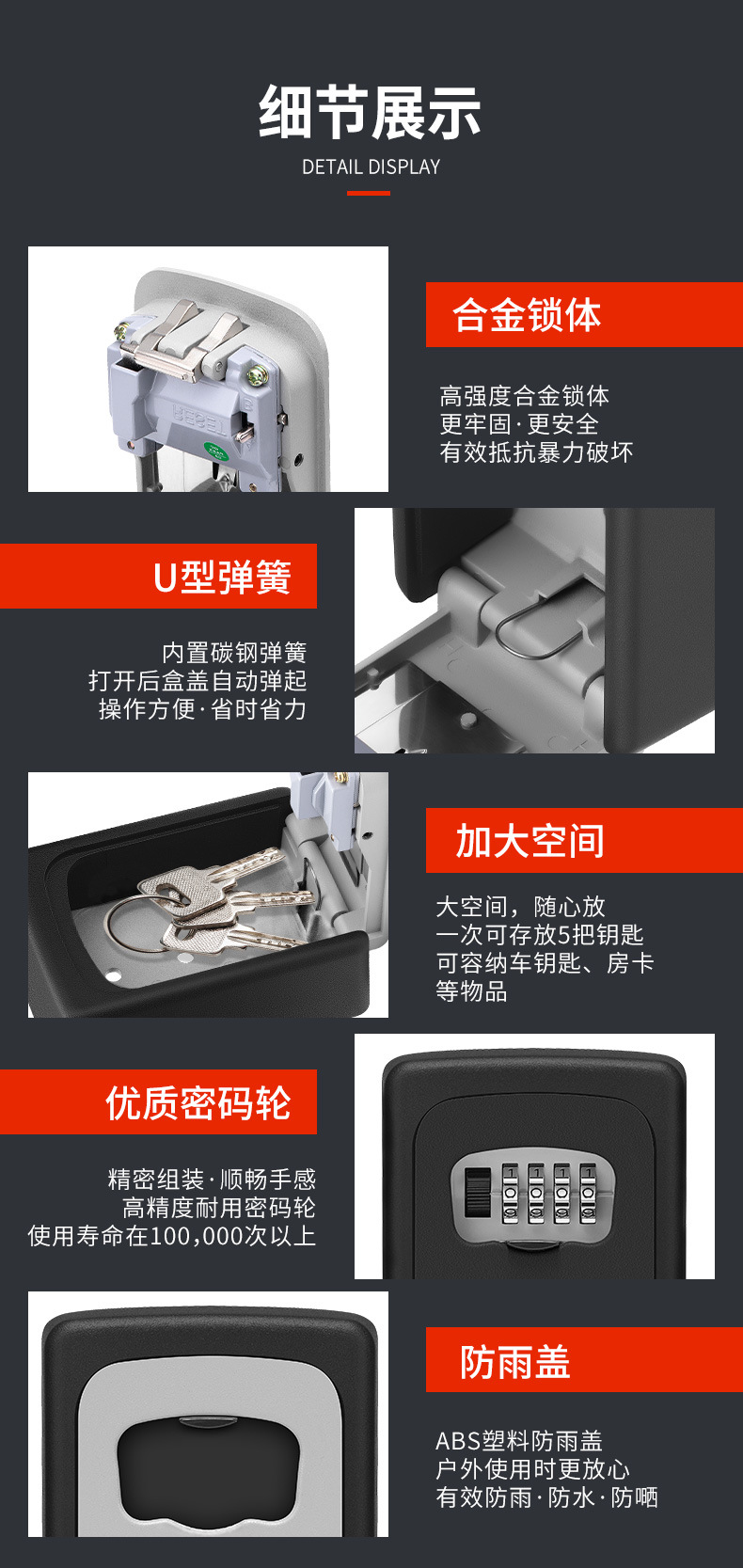 细节展示
DETAIL DISPLAY

合金锁体

高强度合金锁体
更牢固·更安全
有效抵抗暴力破坏

U型弹簧

内置碳钢弹簧
打开后盒盖自动弹起
操作方便·省时省力

加大空间

大空间，随心放
一次可存放5把钥匙
可容纳车钥匙、房卡
等物品

优质密码轮

精密组装·顺畅手感
高精度耐用密码轮
使用寿命在100,000次以上

防雨盖

ABS塑料防雨盖
户外使用时更放心
有效防雨·防水·防晒