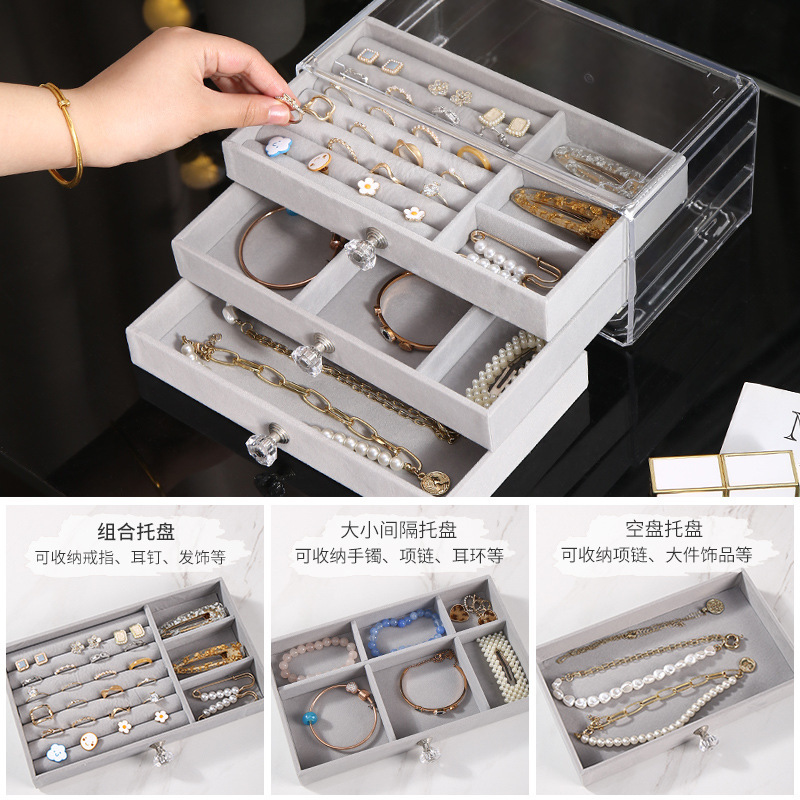 组合托盘
可收纳戒指、耳钉、发饰等

大小间隔托盘
可收纳手镯、项链、耳环等

空盘托盘
可收纳项链、大件饰品等