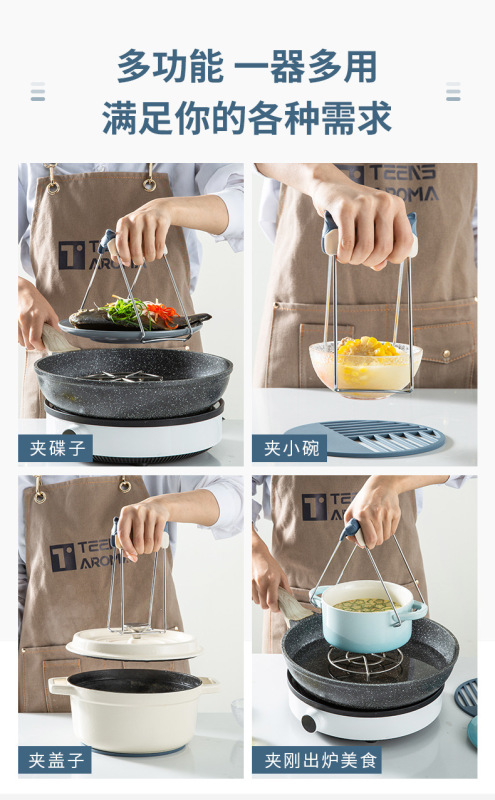 多功能 一器多用
满足你的各种需求

TEENS AROMA
夹碟子

TEENS AROMA
夹小碗

TEENS AROMA
夹盖子

TEENS AROMA
夹刚出炉美食