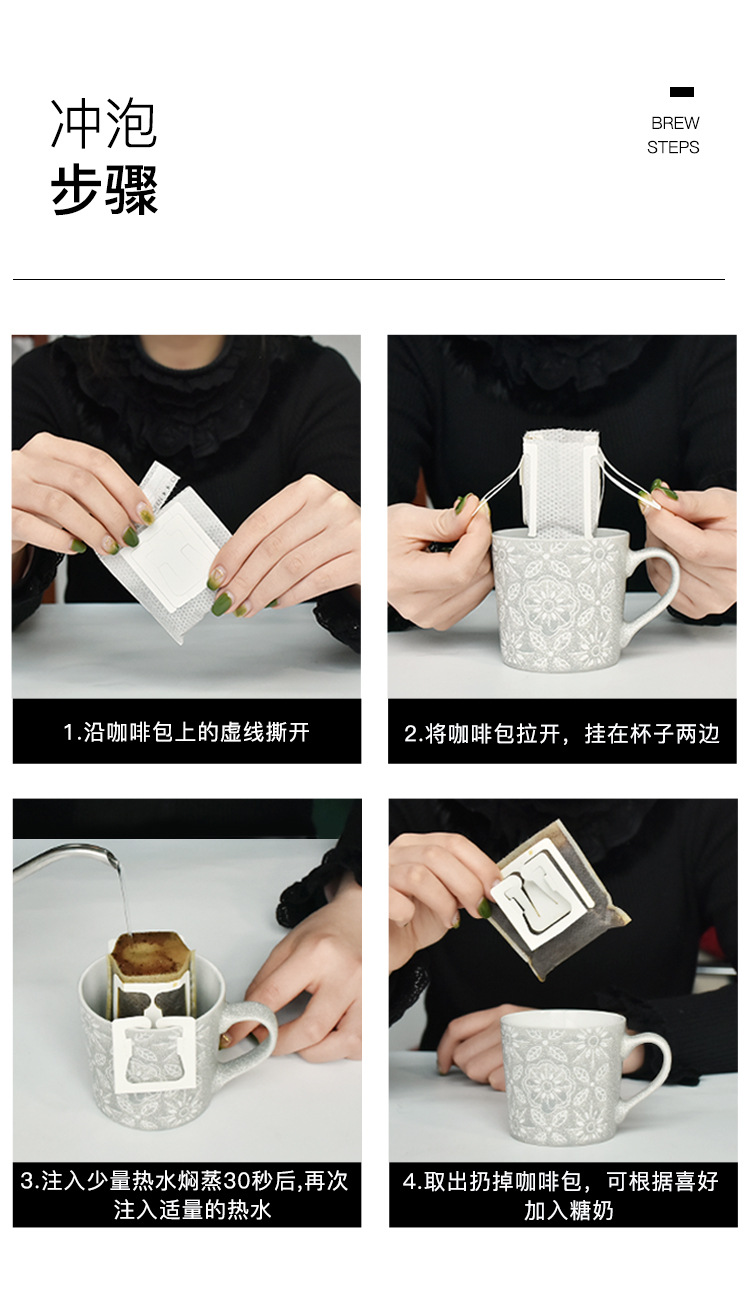 冲泡
步骤

BREW
STEPS

1.沿咖啡包上的虚线撕开

2.将咖啡包拉开，挂在杯子两边

3.注入少量热水焖蒸30秒后,再次注入适量的热水

4.取出扔掉咖啡包，可根据喜好加入糖奶