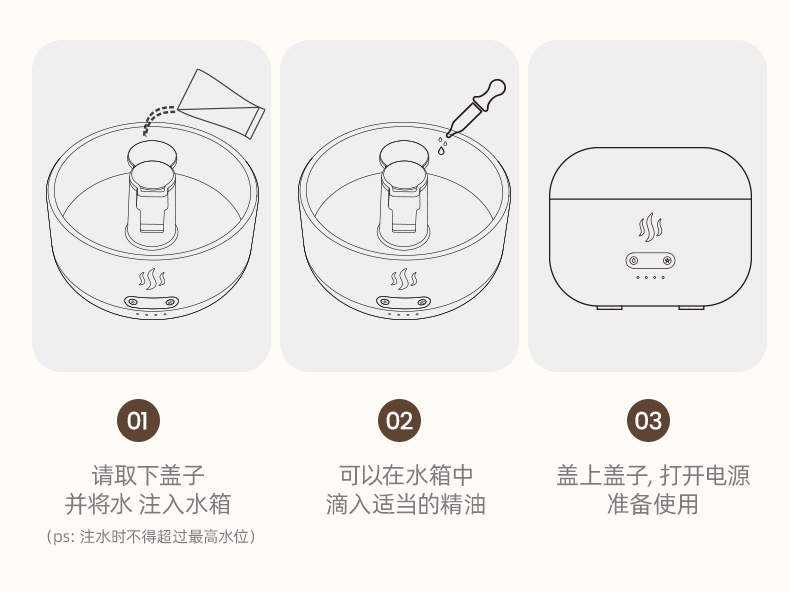 01

请取下盖子
并将水 注入水箱

（ps: 注水时不得超过最高水位）

02

可以在水箱中
滴入适当的精油

03

盖上盖子, 打开电源
准备使用