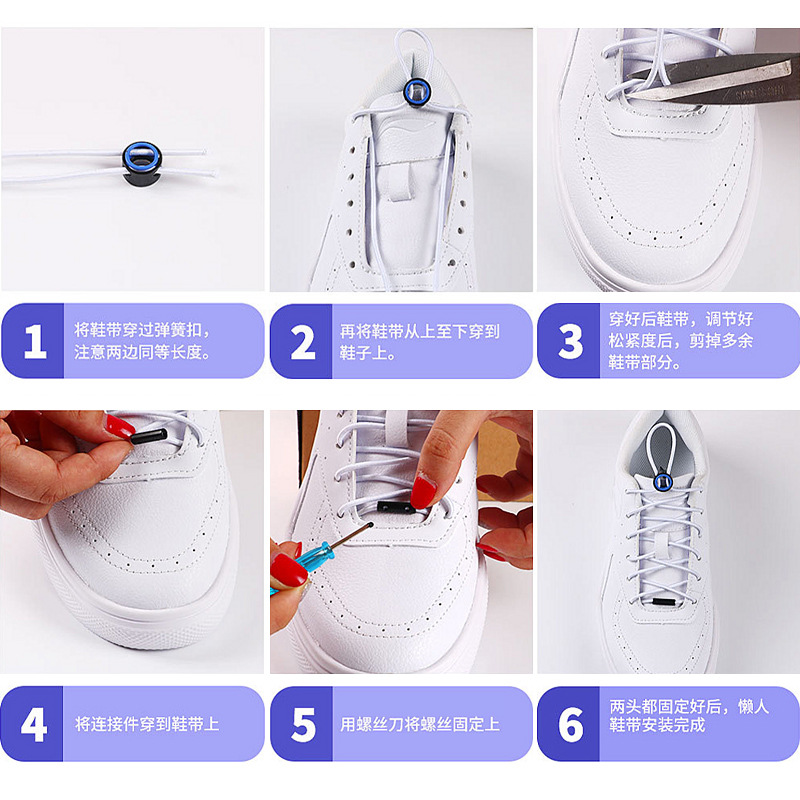 1 将鞋带穿过弹簧扣，注意两边同等长度。

2 再将鞋带从上至下穿到鞋子上。

3 穿好后鞋带，调节好松紧度后，剪掉多余鞋带部分。

4 将连接件穿到鞋带上

5 用螺丝刀将螺丝固定上

6 两头都固定好后，懒人鞋带安装完成