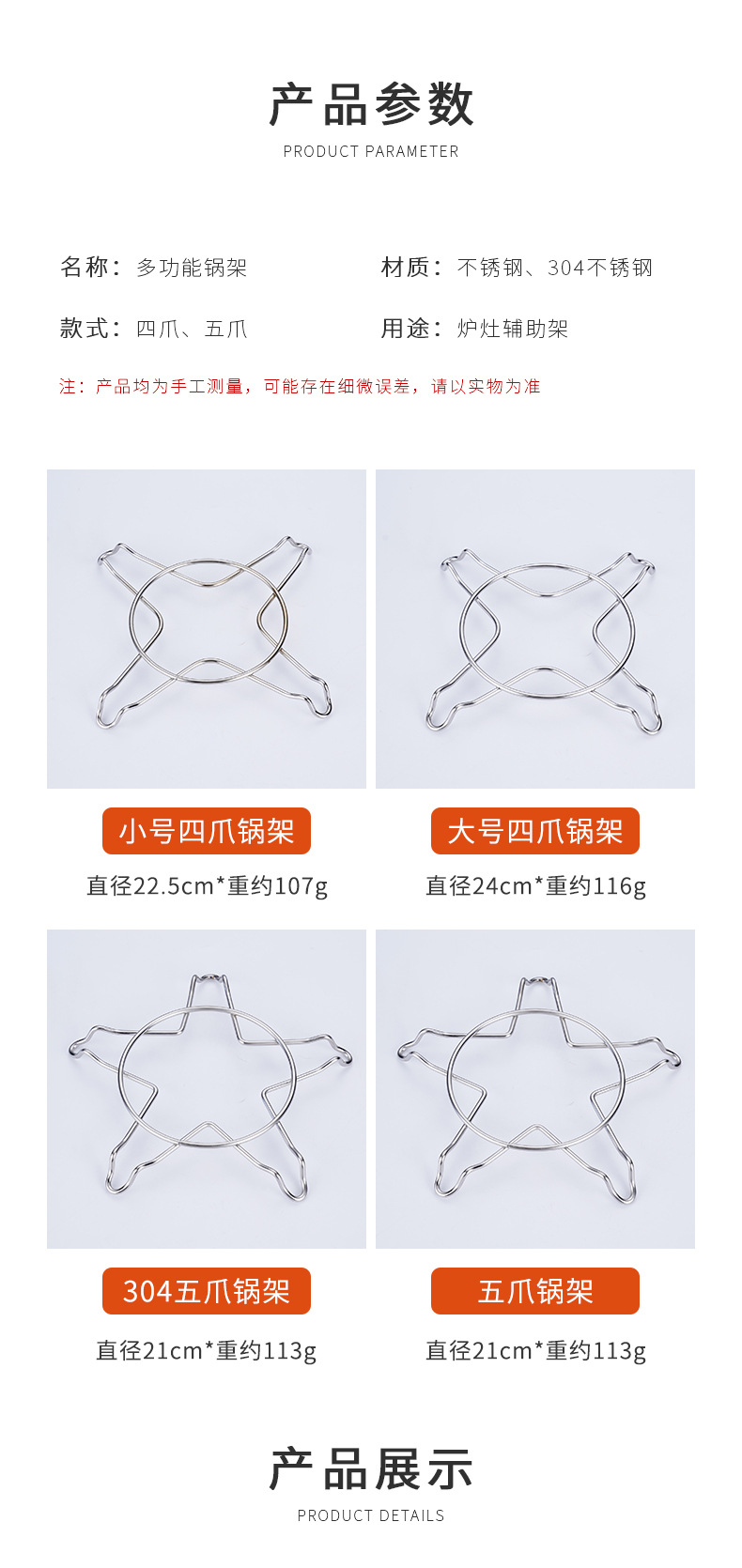 产品参数
PRODUCT PARAMETER

名称：多功能锅架

材质：不锈钢、304不锈钢

款式：四爪、五爪

用途：炉灶辅助架

注：产品均为手工测量，可能存在细微误差，请以实物为准

小号四爪锅架
直径22.5cm*重约107g

大号四爪锅架
直径24cm*重约116g

304五爪锅架
直径21cm*重约113g

五爪锅架
直径21cm*重约113g

产品展示
PRODUCT DETAILS