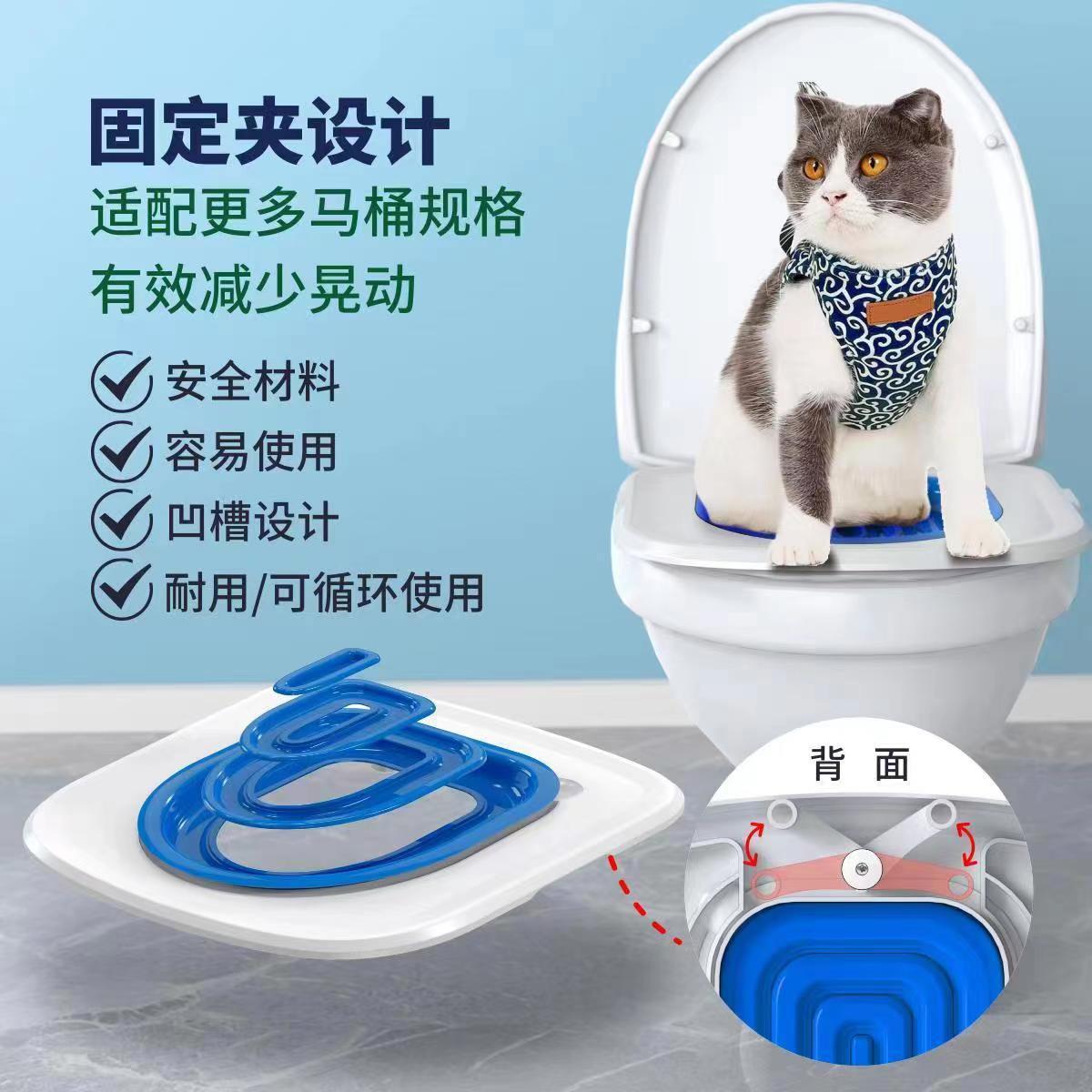 固定夹设计

适配更多马桶规格

有效减少晃动

安全材料

容易使用

凹槽设计

耐用/可循环使用

背面