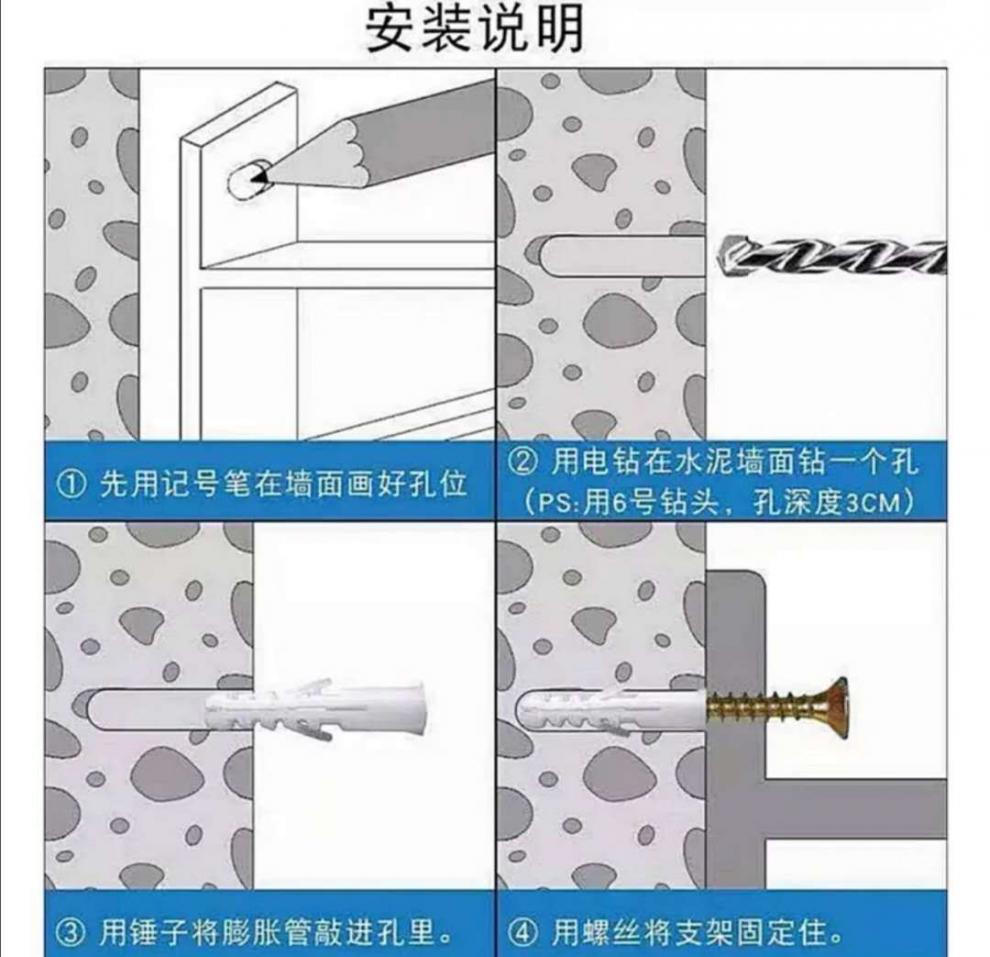 安装说明

① 先用记号笔在墙面画好孔位

② 用电钻在水泥墙面钻一个孔
（PS:用6号钻头，孔深度3CM）

③ 用锤子将膨胀管敲进孔里。

④ 用螺丝将支架固定住。