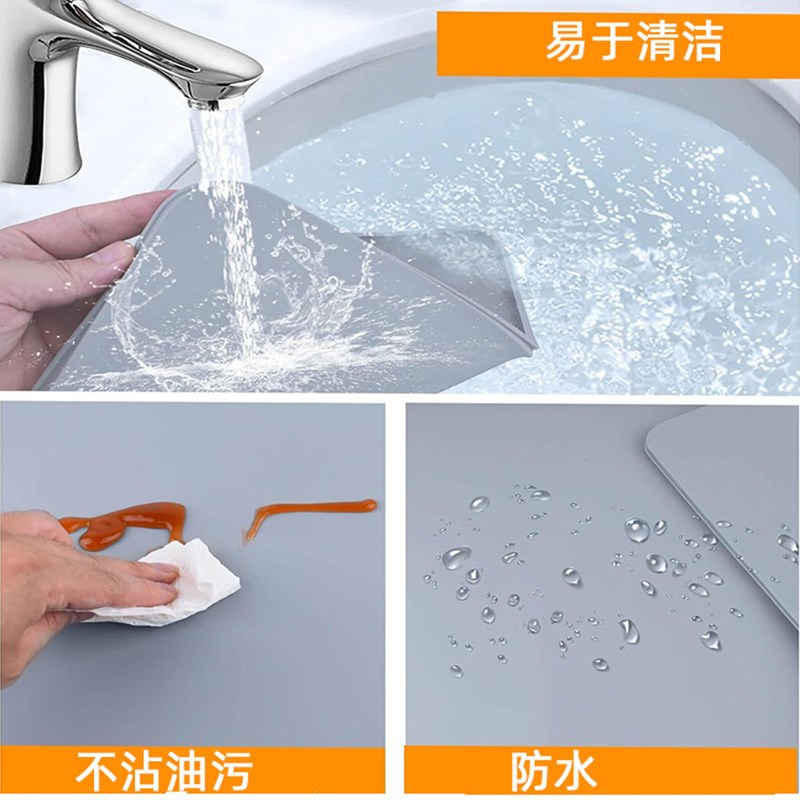 易于清洁

不沾油污

防水