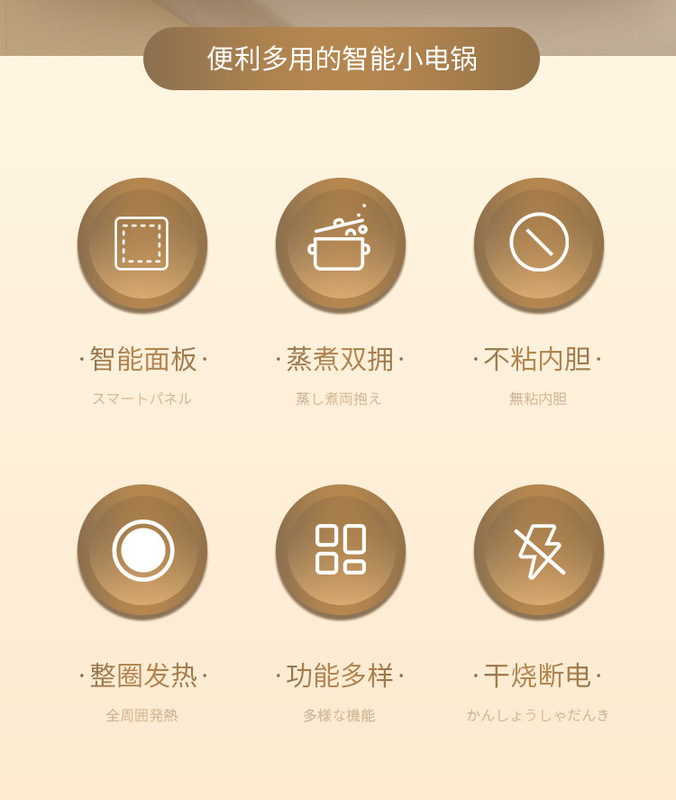 便利多用的智能小电锅

·智能面板·

スマートパネル

·蒸煮双拥·

蒸し煮両抱え

·不粘内胆·

無粘内胆

·整圈发热·

全周囲発熱

·功能多样·

多様な機能

·干烧断电·

かんしょうしゃだんき