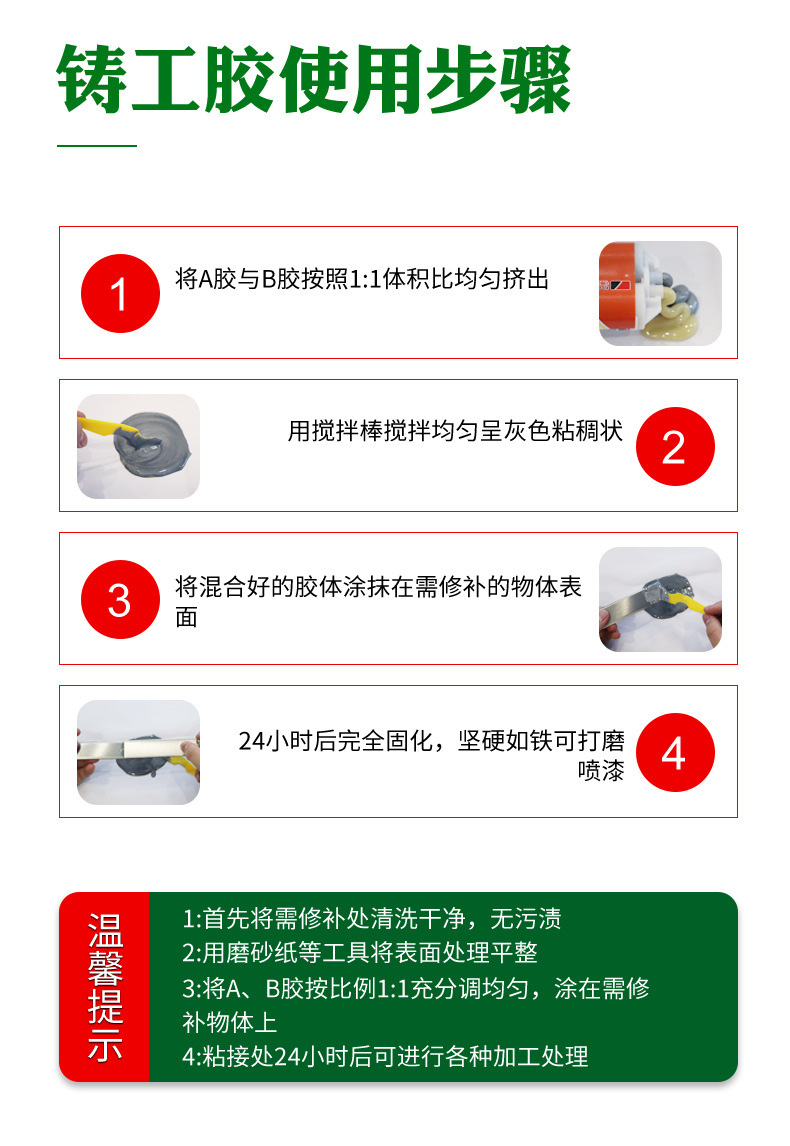 铸工胶使用步骤

1 将A胶与B胶按照1:1体积比均匀挤出

用搅拌棒搅拌均匀呈灰色粘稠状 2

3 将混合好的胶体涂抹在需修补的物体表面

24小时后完全固化，坚硬如铁可打磨喷漆 4

温馨提示

1:首先将需修补处清洗干净，无污渍
2:用磨砂纸等工具将表面处理平整
3:将A、B胶按比例1:1充分调均匀，涂在需修补物体上
4:粘接处24小时后可进行各种加工处理