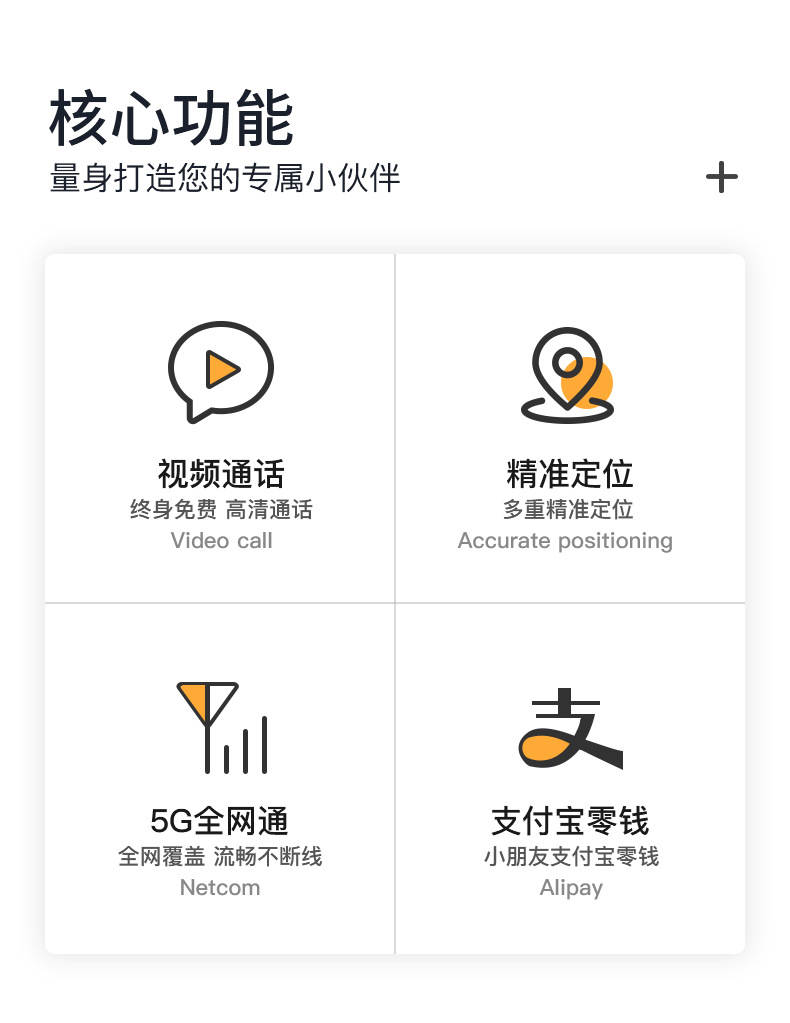 核心功能
量身打造您的专属小伙伴

+

视频通话
终身免费 高清通话
Video call

精准定位
多重精准定位
Accurate positioning

5G全网通
全网覆盖 流畅不断线
Netcom

支付宝零钱
小朋友支付宝零钱
Alipay