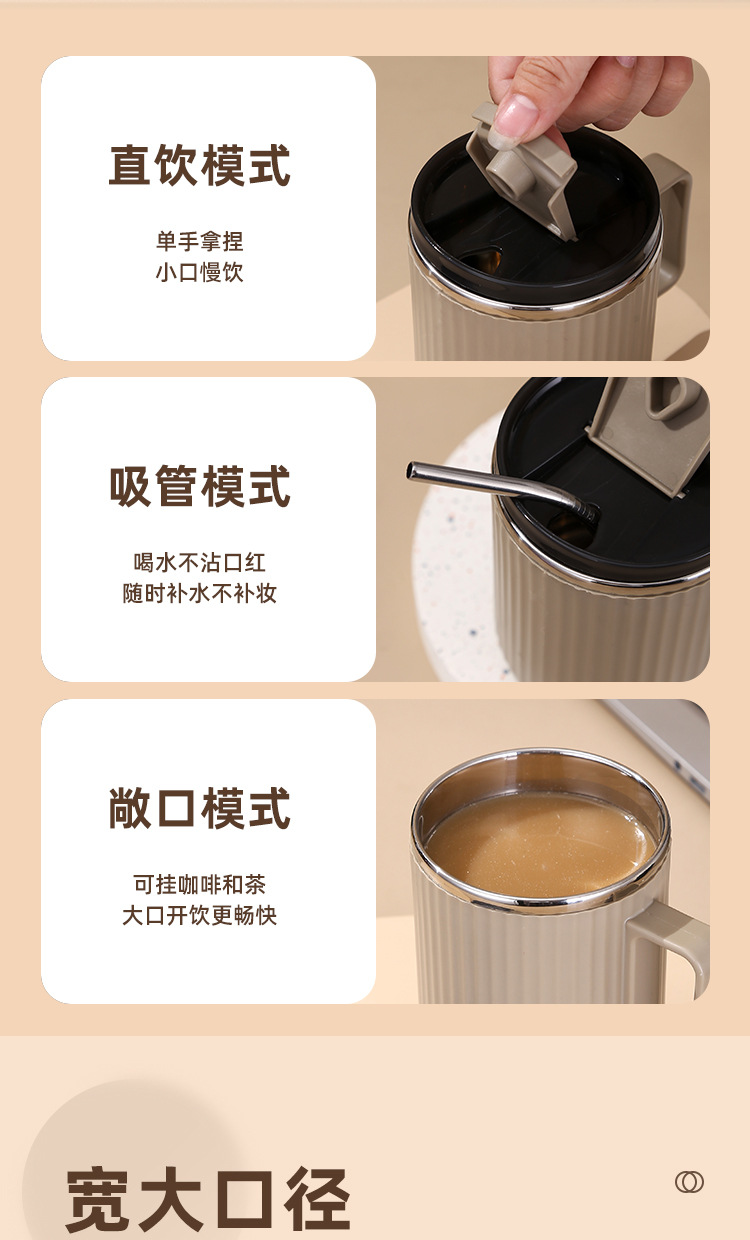 直饮模式

单手拿捏
小口慢饮

吸管模式

喝水不沾口红
随时补水不补妆

敞口模式

可挂咖啡和茶
大口开饮更畅快

宽大口径