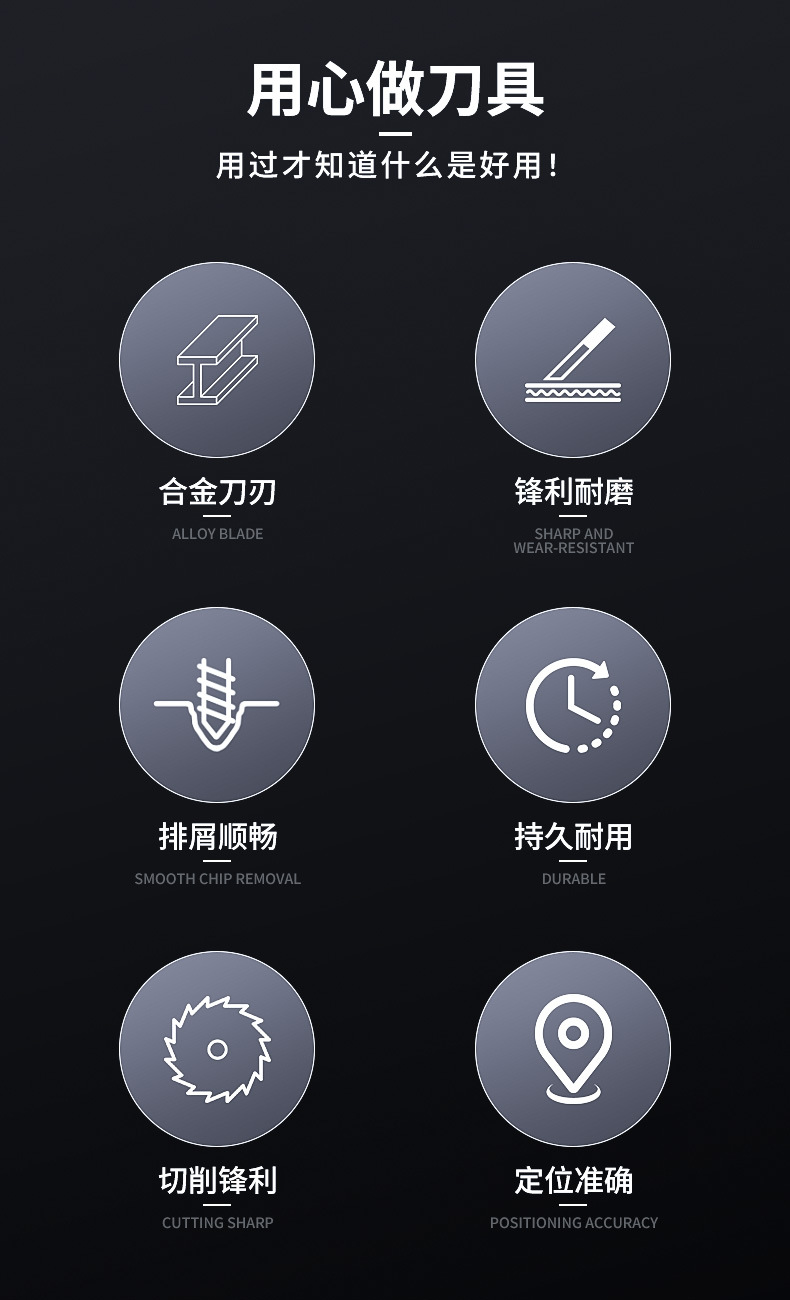 用心做刀具

用过才知道什么是好用!

合金刀刃
ALLOY BLADE

锋利耐磨
SHARP AND
WEAR-RESISTANT

排屑顺畅
SMOOTH CHIP REMOVAL

持久耐用
DURABLE

切削锋利
CUTTING SHARP

定位准确
POSITIONING ACCURACY