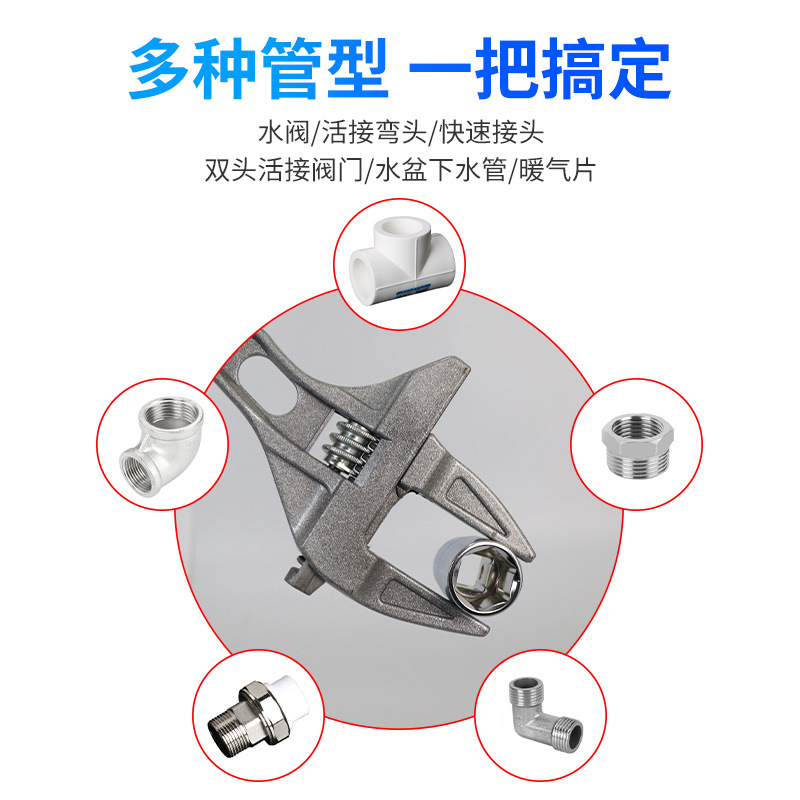 多种管型 一把搞定

水阀/活接弯头/快速接头

双头活接阀门/水盆下水管/暖气片