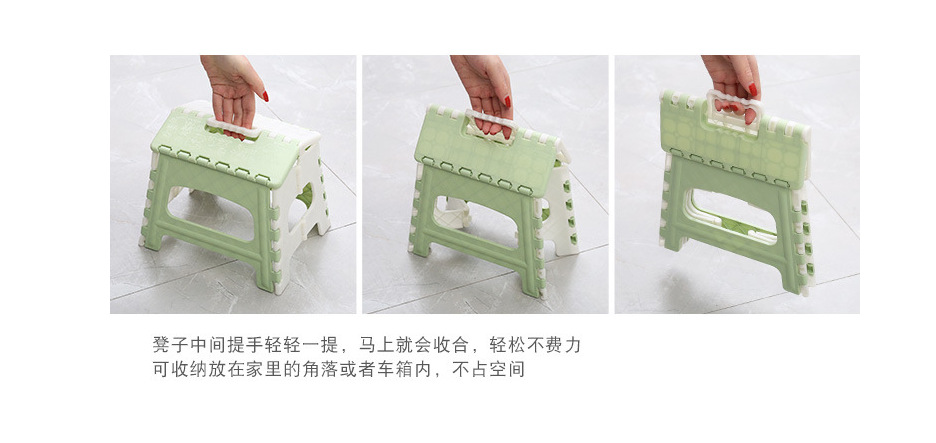 凳子中间提手轻轻一提，马上就会收合，轻松不费力
可收纳放在家里的角落或者车箱内，不占空间