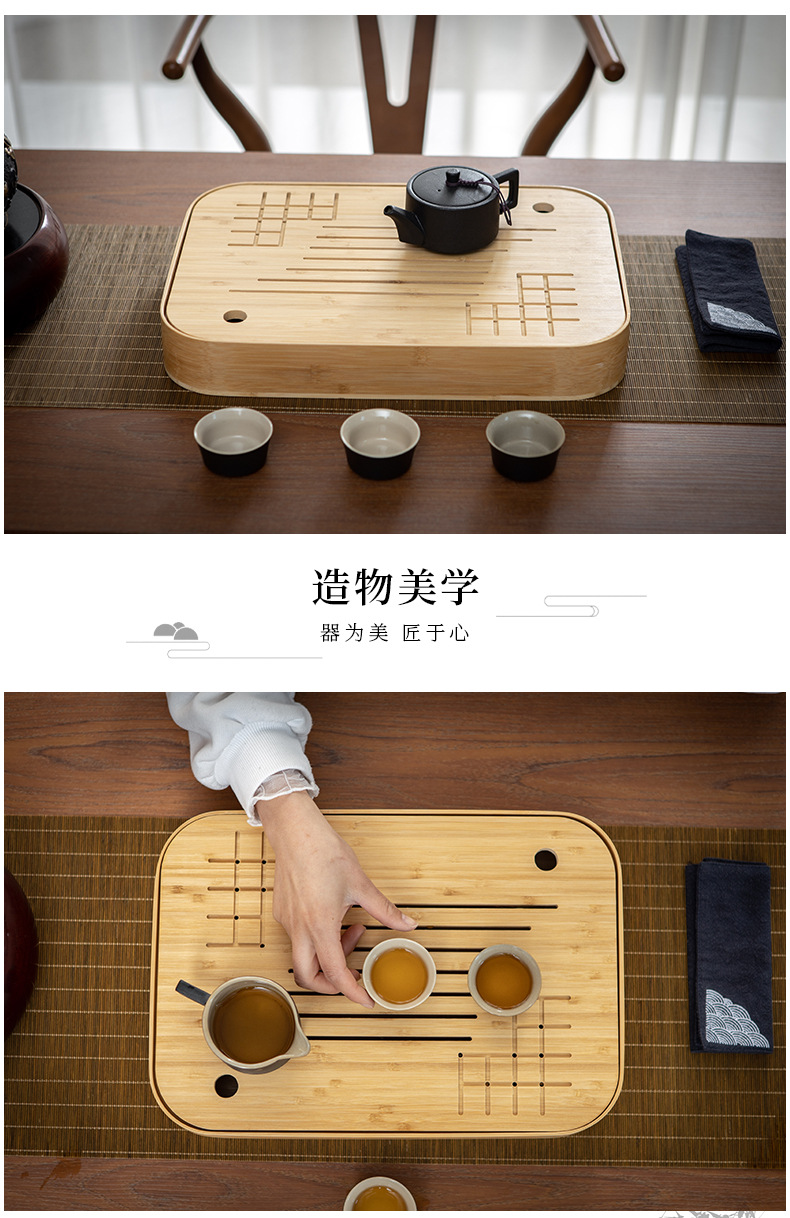 造物美学

器为美 匠于心