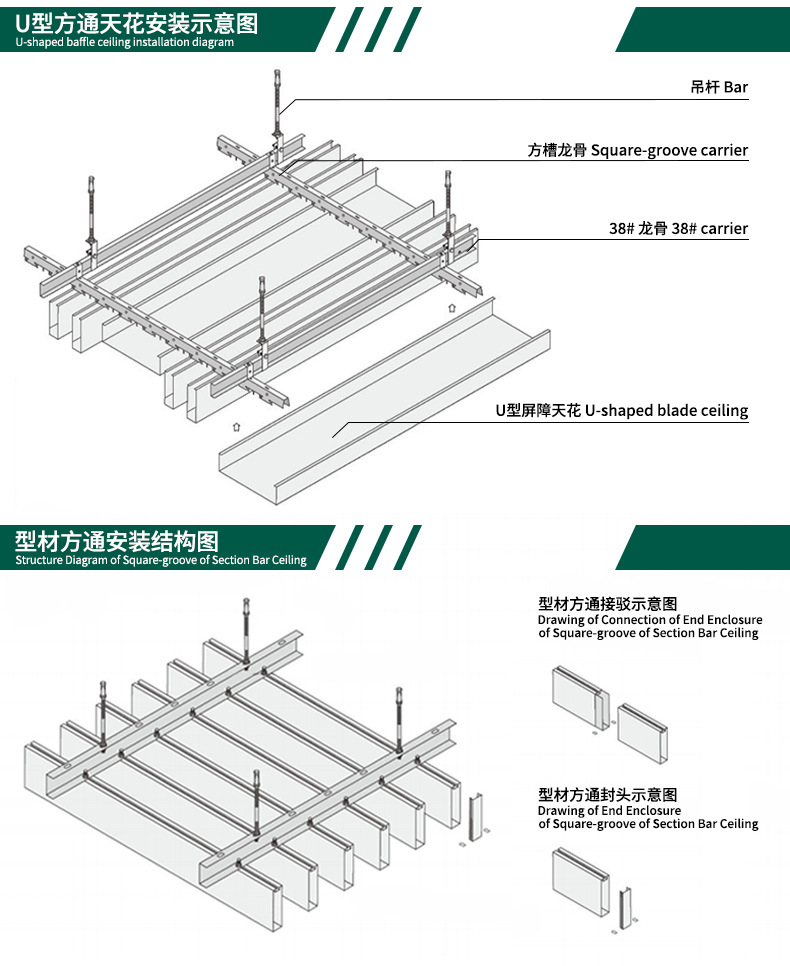 U型方通天花安装示意图
U-shaped baffle ceiling installation diagram

吊杆 Bar

方槽龙骨 Square-groove carrier

38# 龙骨 38# carrier

U型屏障天花 U-shaped blade ceiling

型材方通安装结构图
Structure Diagram of Square-groove of Section Bar Ceiling

型材方通接驳示意图
Drawing of Connection of End Enclosure of Square-groove of Section Bar Ceiling

型材方通封头示意图
Drawing of End Enclosure of Square-groove of Section Bar Ceiling