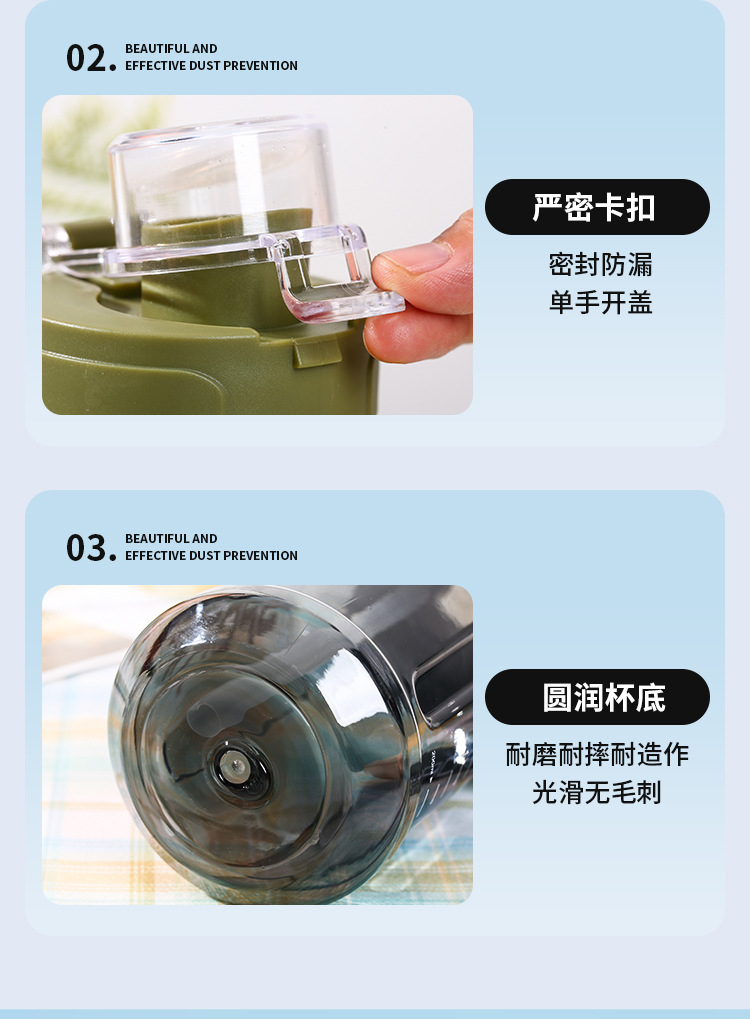 02. BEAUTIFUL AND EFFECTIVE DUST PREVENTION

严密卡扣

密封防漏
单手开盖

03. BEAUTIFUL AND EFFECTIVE DUST PREVENTION

圆润杯底

耐磨耐摔耐造作
光滑无毛刺