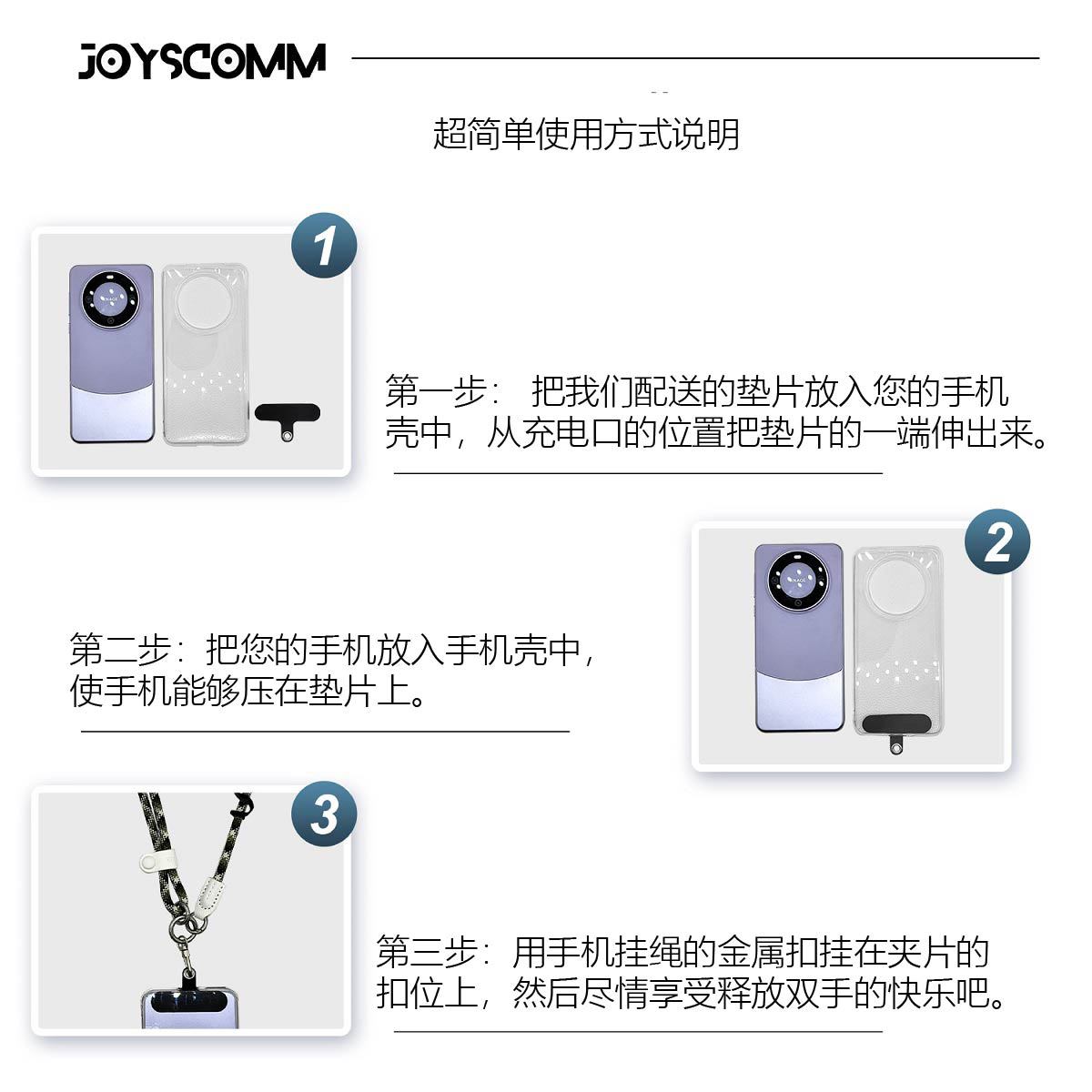 JOYSCOMM

超简单使用方式说明

1

第一步： 把我们配送的垫片放入您的手机壳中，从充电口的位置把垫片的一端伸出来。

2

第二步：把您的手机放入手机壳中，使手机能够压在垫片上。

3

第三步：用手机挂绳的金属扣挂在夹片的扣位上，然后尽情享受释放双手的快乐吧。