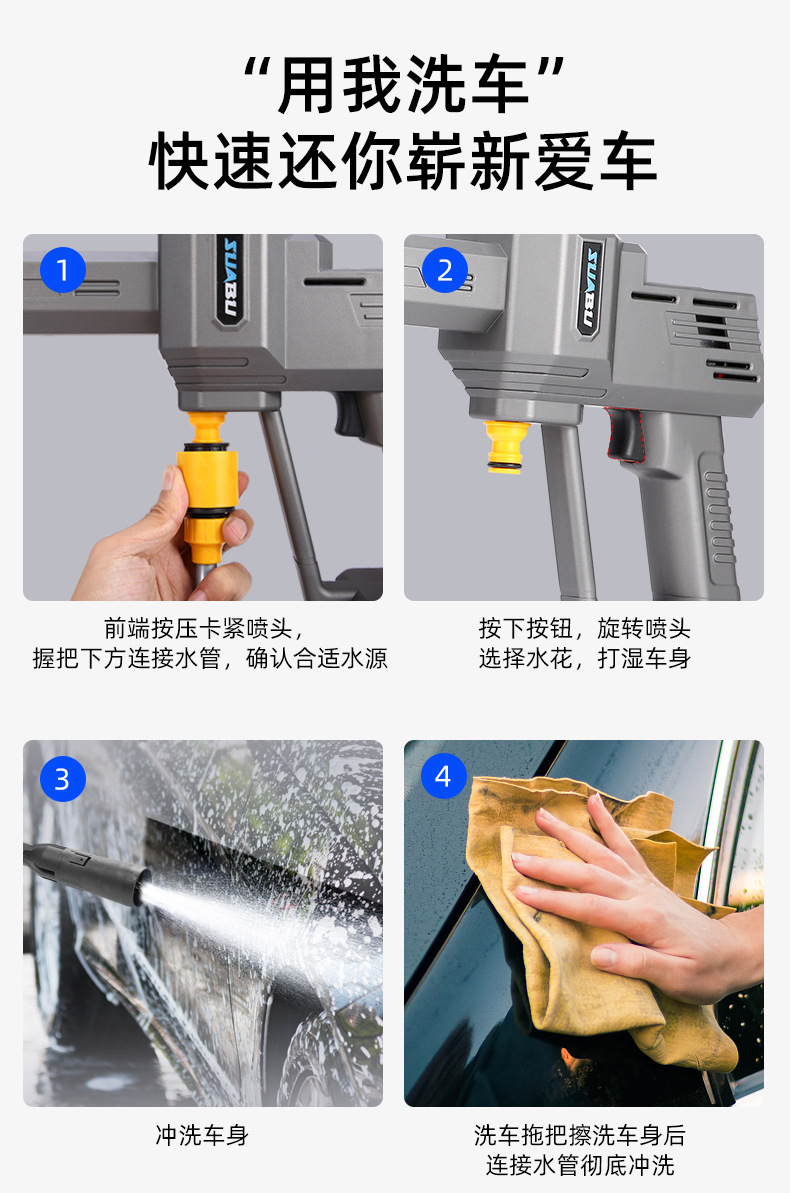 “用我洗车”
快速还你崭新爱车

1

SUABU

前端按压卡紧喷头，
握把下方连接水管，确认合适水源

2

SUABU

按下按钮，旋转喷头
选择水花，打湿车身

3

冲洗车身

4

洗车拖把擦洗车身后
连接水管彻底冲洗