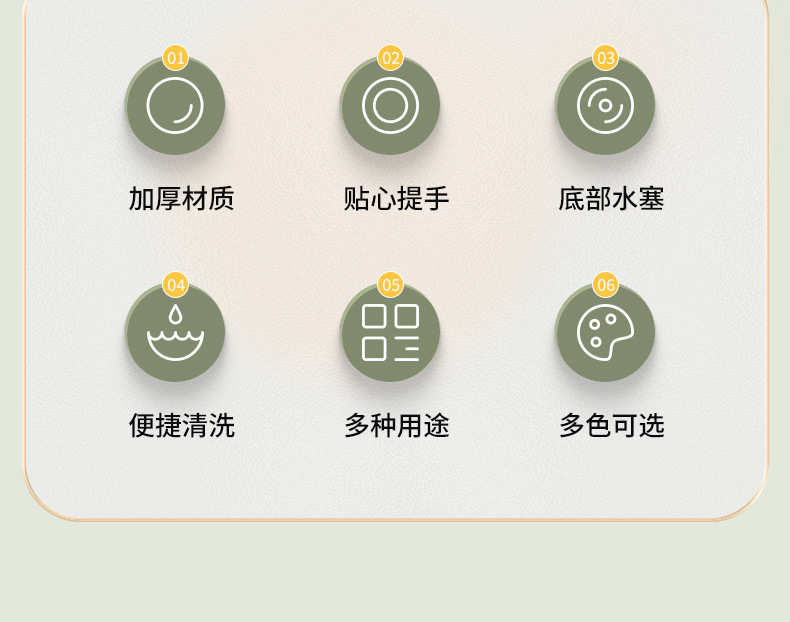 01

加厚材质

02

贴心提手

03

底部水塞

04

便捷清洗

05

多种用途

06

多色可选