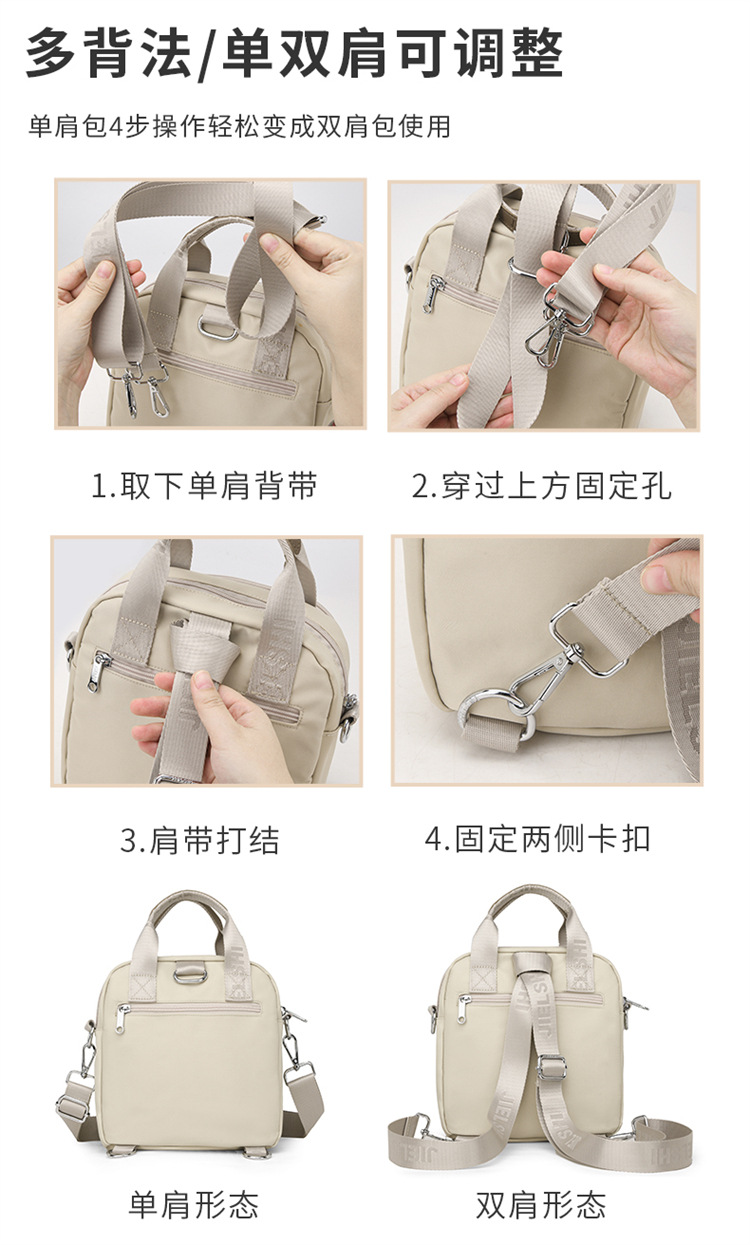 多背法/单双肩可调整

单肩包4步操作轻松变成双肩包使用

1.取下单肩背带

2.穿过上方固定孔

3.肩带打结

4.固定两侧卡扣

单肩形态

双肩形态