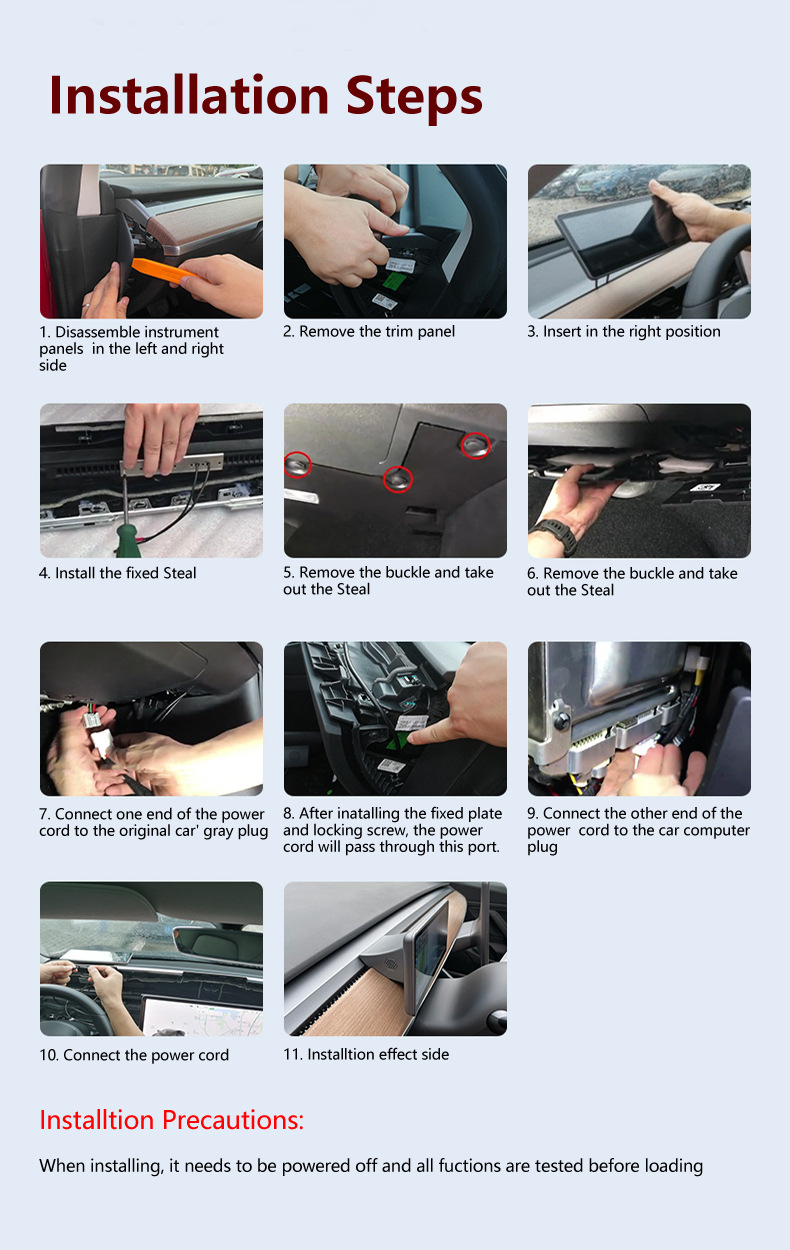 Installation Steps

1. Disassemble instrument panels in the left and right side

2. Remove the trim panel

3. Insert in the right position

4. Install the fixed Steal

5. Remove the buckle and take out the Steal

6. Remove the buckle and take out the Steal

7. Connect one end of the power cord to the original car' gray plug

8. After inatalling the fixed plate and locking screw, the power cord will pass through this port.

9. Connect the other end of the power cord to the car computer plug

10. Connect the power cord

11. Installtion effect side

Installtion Precautions:

When installing, it needs to be powered off and all fuctions are tested before loading